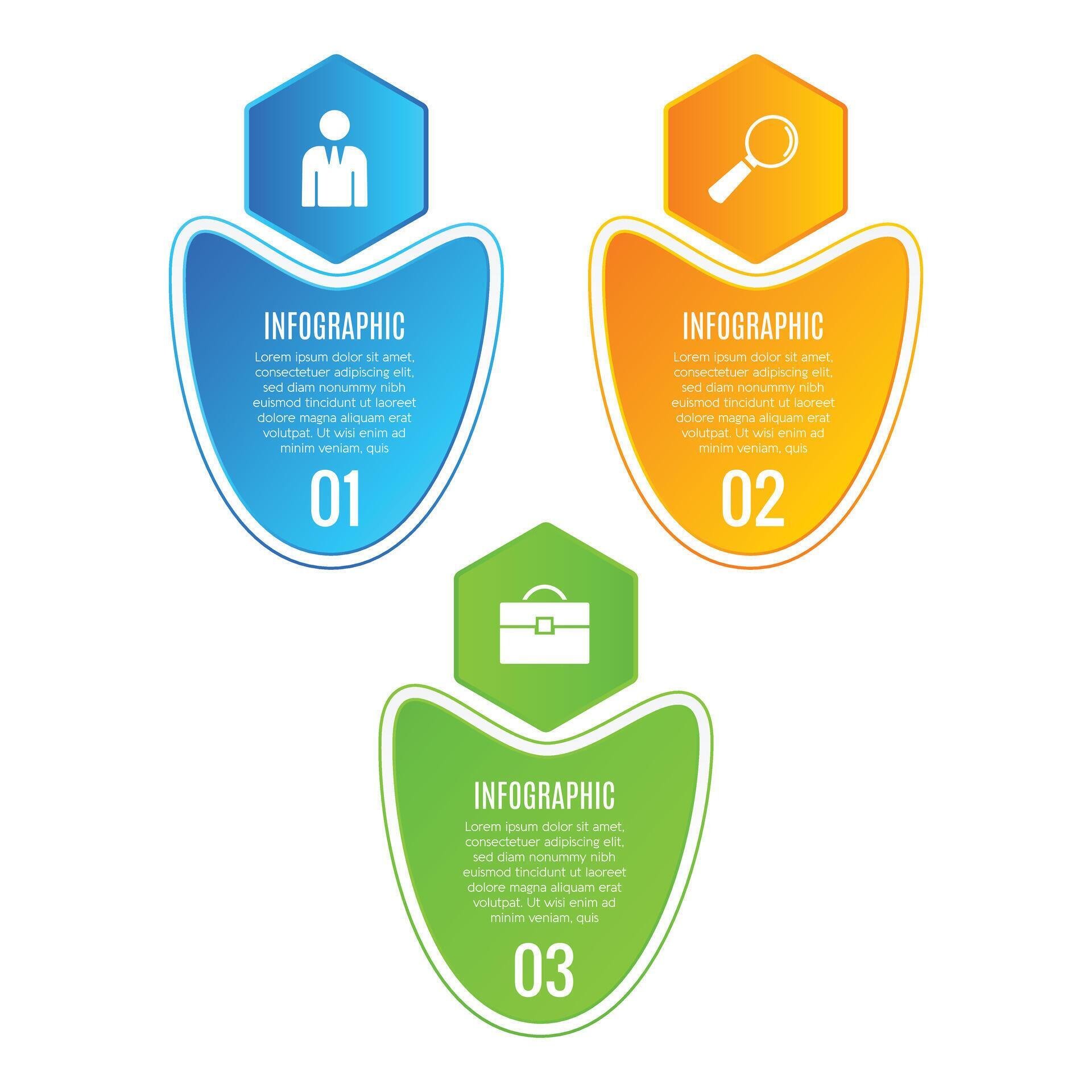 INFOGRAPHIC

Lorem ipsum dolor sit amet, consectetuer adipiscing elit, sed diam nonummy nibh euismod tincidunt ut laoreet dolore magna aliquam erat volutpat. Ut wisi enim ad minim veniam, quis

01

INFOGRAPHIC

Lorem ipsum dolor sit amet, consectetuer adipiscing elit, sed diam nonummy nibh euismod tincidunt ut laoreet dolore magna aliquam erat volutpat. Ut wisi enim ad minim veniam, quis

02

INFOGRAPHIC

Lorem ipsum dolor sit amet, consectetuer adipiscing elit, sed diam nonummy nibh euismod tincidunt ut laoreet dolore magna aliquam erat volutpat. Ut wisi enim ad minim veniam, quis

03