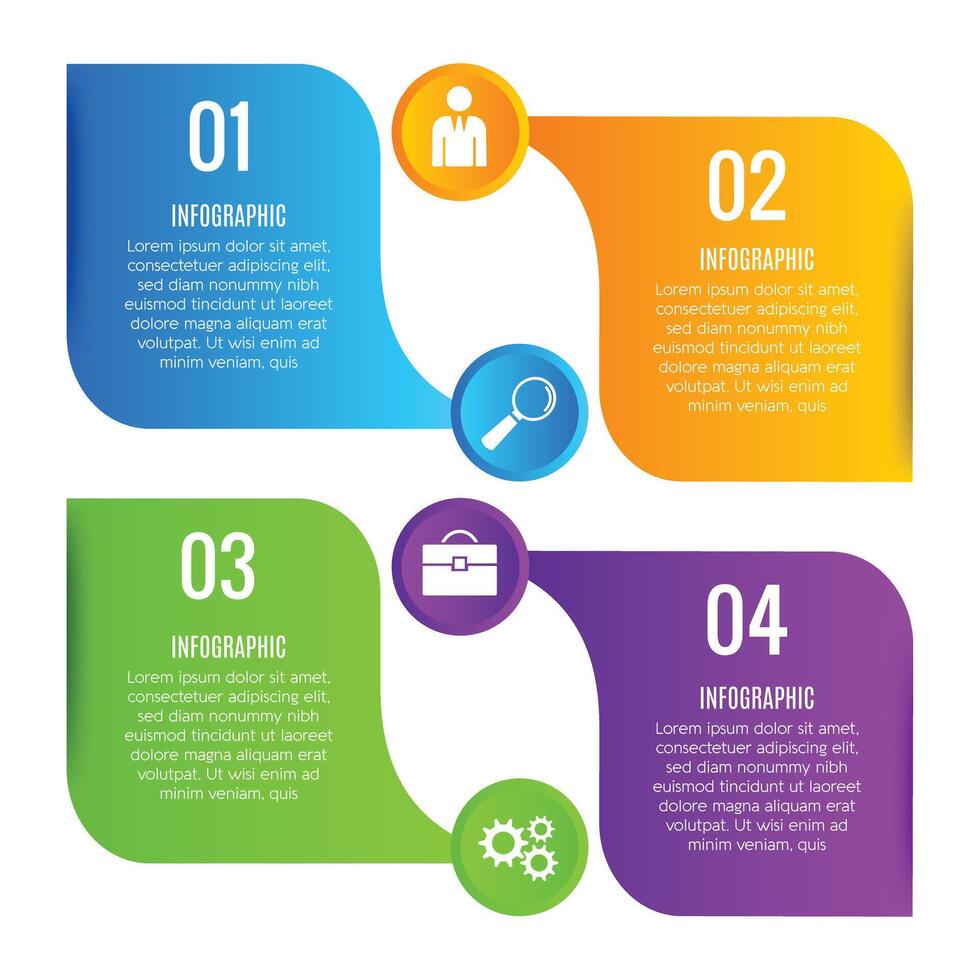 01

INFOGRAPHIC

Lorem ipsum dolor sit amet, consectetuer adipiscing elit, sed diam nonummy nibh euismod tincidunt ut laoreet dolore magna aliquam erat volutpat. Ut wisi enim ad minim veniam, quis

02

INFOGRAPHIC

Lorem ipsum dolor sit amet, consectetuer adipiscing elit, sed diam nonummy nibh euismod tincidunt ut laoreet dolore magna aliquam erat volutpat. Ut wisi enim ad minim veniam, quis

03

INFOGRAPHIC

Lorem ipsum dolor sit amet, consectetuer adipiscing elit, sed diam nonummy nibh euismod tincidunt ut laoreet dolore magna aliquam erat volutpat. Ut wisi enim ad minim veniam, quis

04

INFOGRAPHIC

Lorem ipsum dolor sit amet, consectetuer adipiscing elit, sed diam nonummy nibh euismod tincidunt ut laoreet dolore magna aliquam erat volutpat. Ut wisi enim ad minim veniam, quis