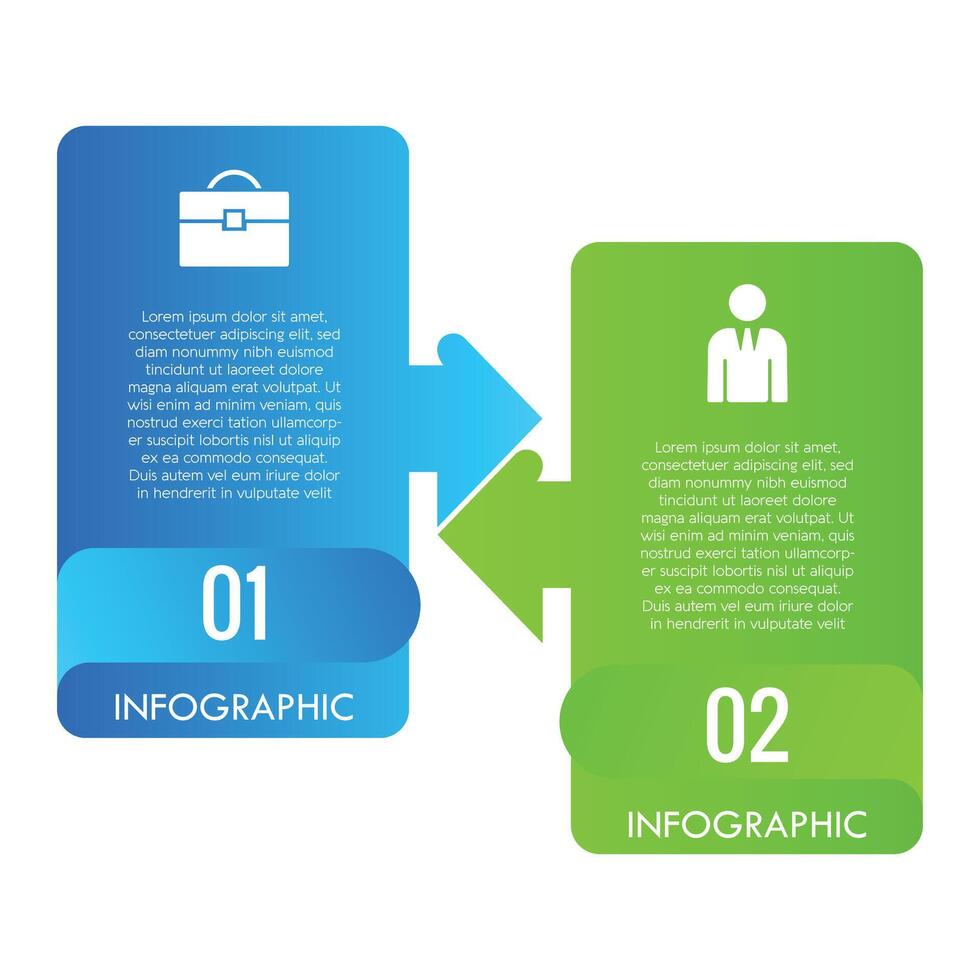 Lorem ipsum dolor sit amet, consectetuer adipiscing elit, sed diam nonummy nibh euismod tincidunt ut laoreet dolore magna aliquam erat volutpat. Ut wisi enim ad minim veniam, quis nostrud exerci tation ullamcorper suscipit lobortis nisl ut aliquip ex ea commodo consequat. Duis autem vel eum iriure dolor in hendrerit in vulputate velit

01

INFOGRAPHIC

Lorem ipsum dolor sit amet, consectetuer adipiscing elit, sed diam nonummy nibh euismod tincidunt ut laoreet dolore magna aliquam erat volutpat. Ut wisi enim ad minim veniam, quis nostrud exerci tation ullamcorper suscipit lobortis nisl ut aliquip ex ea commodo consequat. Duis autem vel eum iriure dolor in hendrerit in vulputate velit

02

INFOGRAPHIC