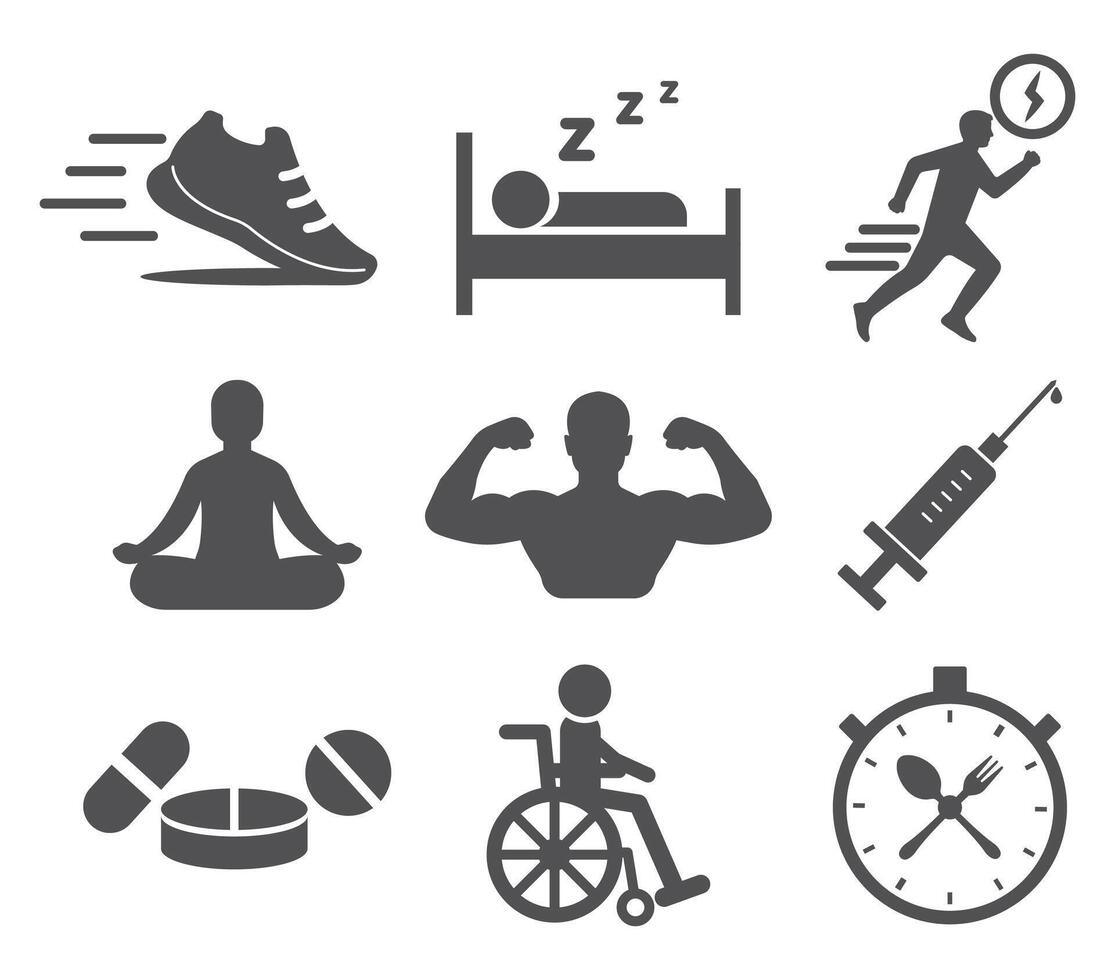 Z Z Z