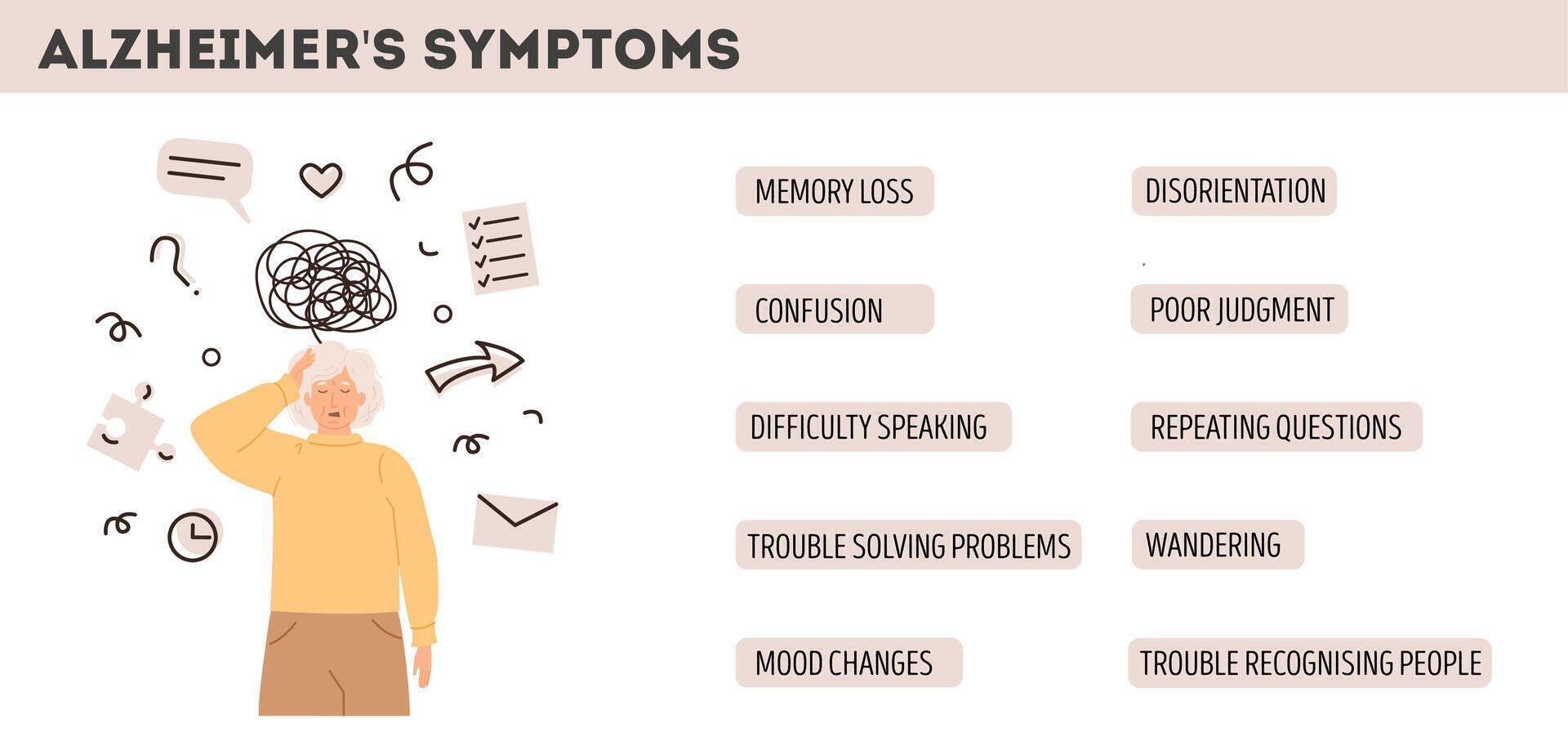 ALZHEIMER'S SYMPTOMS

MEMORY LOSS

CONFUSION

DIFFICULTY SPEAKING

TROUBLE SOLVING PROBLEMS

MOOD CHANGES

DISORIENTATION

POOR JUDGMENT

REPEATING QUESTIONS

WANDERING

TROUBLE RECOGNISING PEOPLE