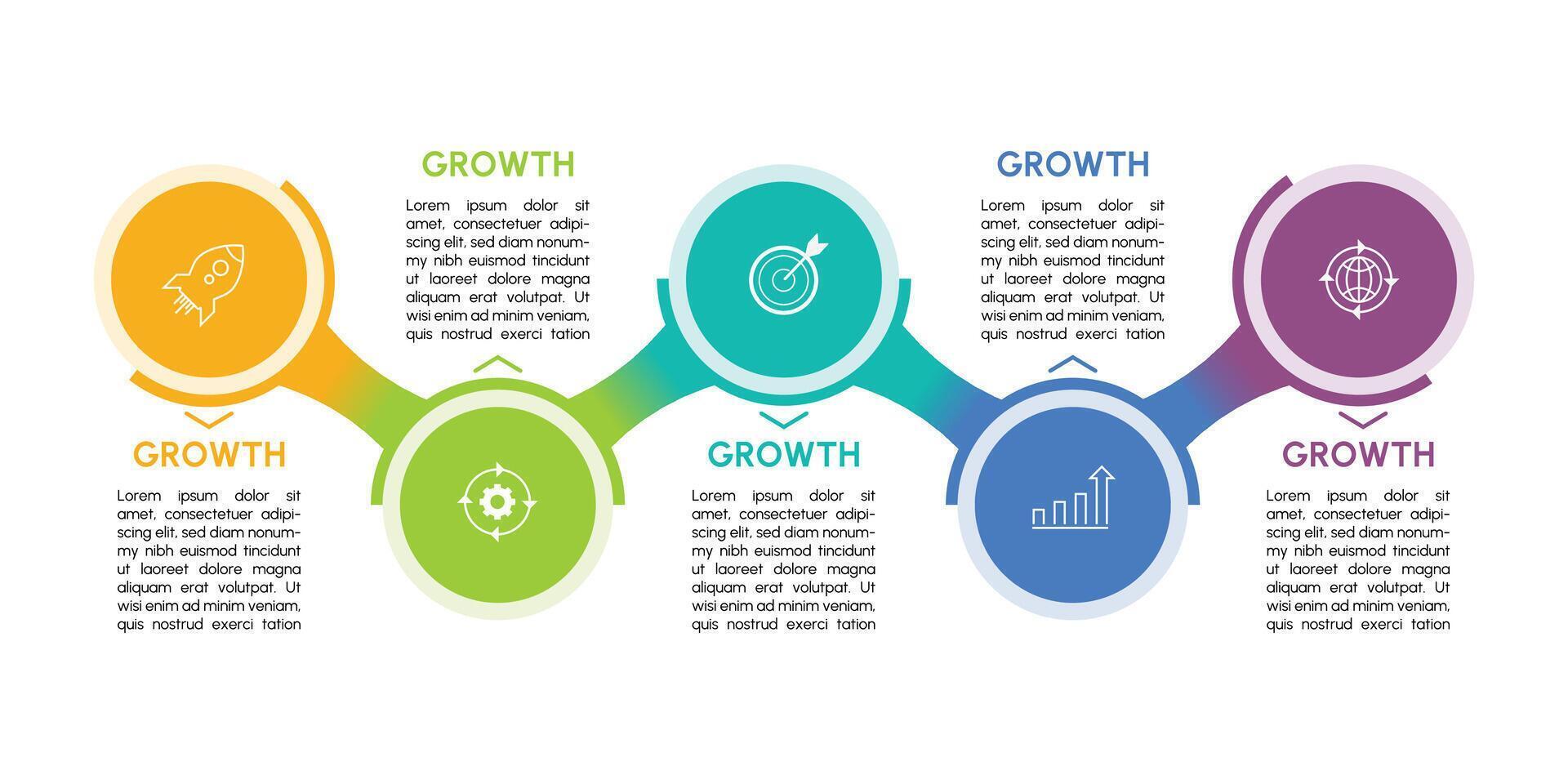 GROWTH

Lorem ipsum dolor sit amet, consectetuer adipiscing elit, sed diam nonummy nibh euismod tincidunt ut laoreet dolore magna aliquam erat volutpat. Ut wisi enim ad minim veniam, quis nostrud exerci tation

GROWTH

Lorem ipsum dolor sit amet, consectetuer adipiscing elit, sed diam nonummy nibh euismod tincidunt ut laoreet dolore magna aliquam erat volutpat. Ut wisi enim ad minim veniam, quis nostrud exerci tation

GROWTH

Lorem ipsum dolor sit amet, consectetuer adipiscing elit, sed diam nonummy nibh euismod tincidunt ut laoreet dolore magna aliquam erat volutpat. Ut wisi enim ad minim veniam, quis nostrud exerci tation

GROWTH

Lorem ipsum dolor sit amet, consectetuer adipiscing elit, sed diam nonummy nibh euismod tincidunt ut laoreet dolore magna aliquam erat volutpat. Ut wisi enim ad minim veniam, quis nostrud exerci tation

GROWTH

Lorem ipsum dolor sit amet, consectetuer adipiscing elit, sed diam nonummy nibh euismod tincidunt ut laoreet dolore magna aliquam erat volutpat. Ut wisi enim ad minim veniam, quis nostrud exerci tation