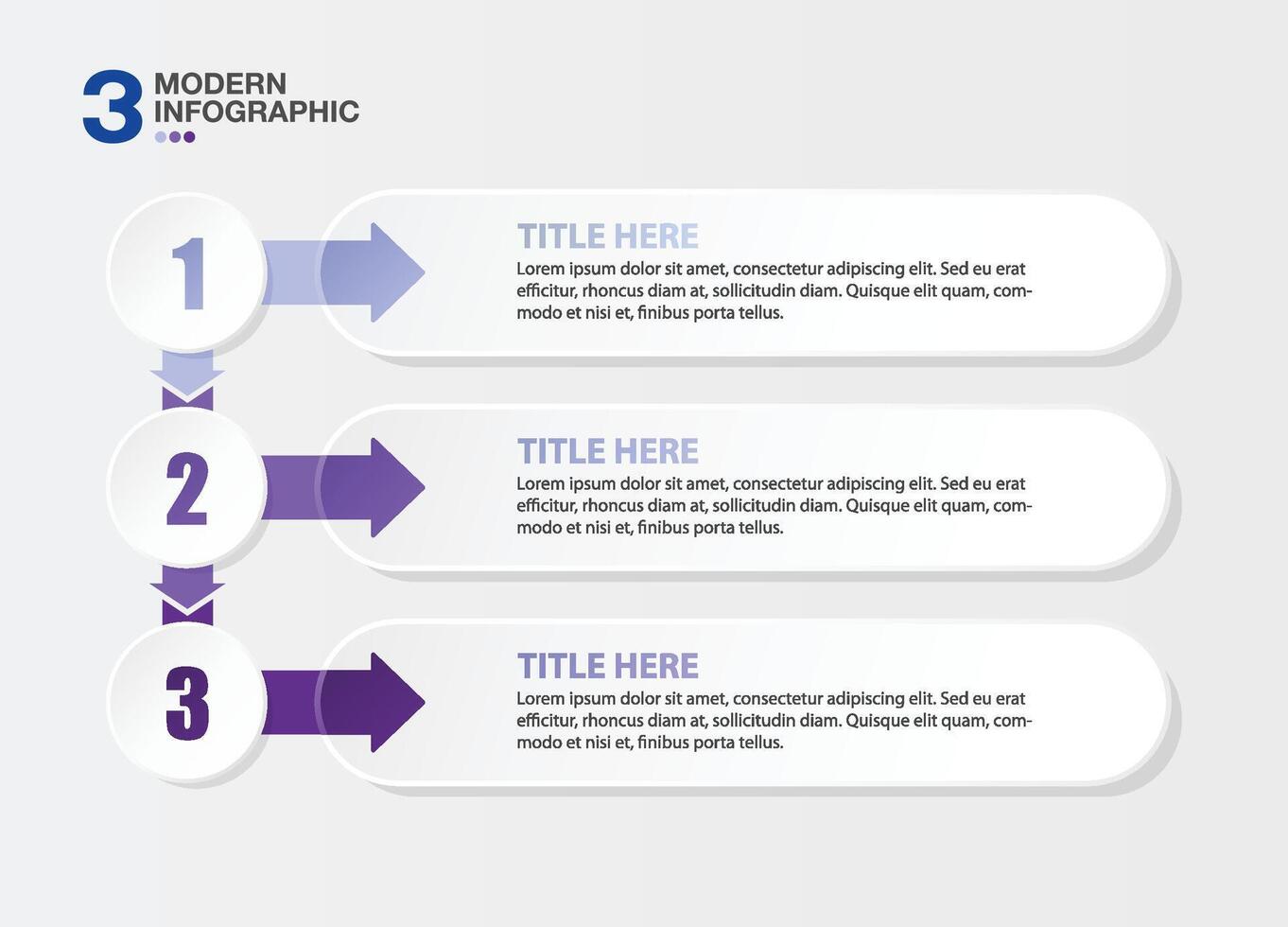 3 MODERN INFOGRAPHIC

1

TITLE HERE
Lorem ipsum dolor sit amet, consectetur adipiscing elit. Sed eu erat efficitur, rhoncus diam at, sollicitudin diam. Quisque elit quam, commodo et nisi et, finibus porta tellus.

2

TITLE HERE
Lorem ipsum dolor sit amet, consectetur adipiscing elit. Sed eu erat efficitur, rhoncus diam at, sollicitudin diam. Quisque elit quam, commodo et nisi et, finibus porta tellus.

3

TITLE HERE
Lorem ipsum dolor sit amet, consectetur adipiscing elit. Sed eu erat efficitur, rhoncus diam at, sollicitudin diam. Quisque elit quam, commodo et nisi et, finibus porta tellus.