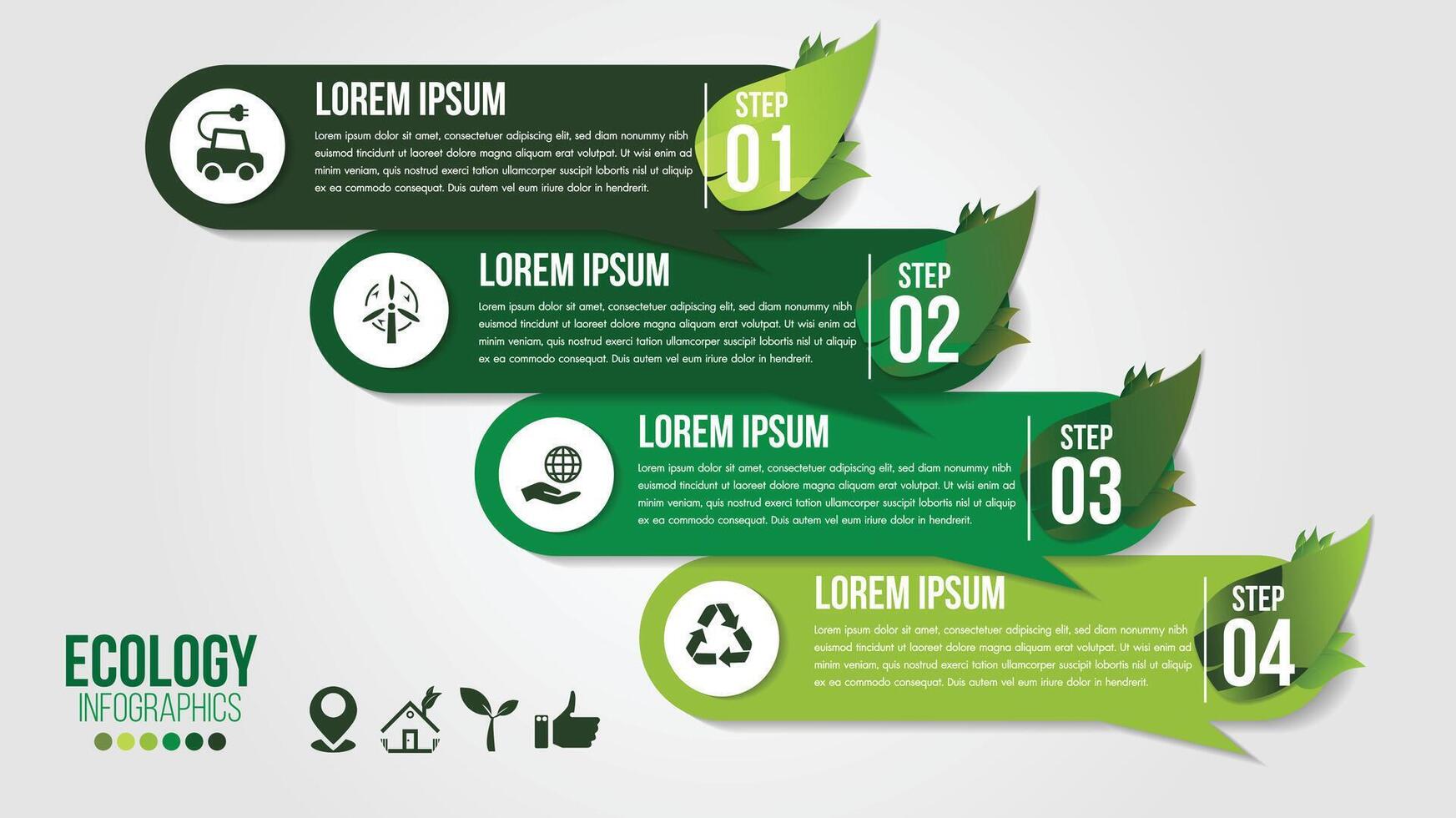 LOREM IPSUM
Lorem ipsum dolor sit amet, consectetuer adipiscing elit, sed diam nonummy nibh euismod tincidunt ut laoreet dolore magna aliquam erat volutpat. Ut wisi enim ad minim veniam, quis nostrud exerci tation ullamcorper suscipit lobortis nisl ut aliquip ex ea commodo consequat. Duis autem vel eum iriure dolor in hendrerit.

STEP 01

LOREM IPSUM
Lorem ipsum dolor sit amet, consectetuer adipiscing elit, sed diam nonummy nibh euismod tincidunt ut laoreet dolore magna aliquam erat volutpat. Ut wisi enim ad minim veniam, quis nostrud exerci tation ullamcorper suscipit lobortis nisl ut aliquip ex ea commodo consequat. Duis autem vel eum iriure dolor in hendrerit.

STEP 02

LOREM IPSUM
Lorem ipsum dolor sit amet, consectetuer adipiscing elit, sed diam nonummy nibh euismod tincidunt ut laoreet dolore magna aliquam erat volutpat. Ut wisi enim ad minim veniam, quis nostrud exerci tation ullamcorper suscipit lobortis nisl ut aliquip ex ea commodo consequat. Duis autem vel eum iriure dolor in hendrerit.

STEP 03

LOREM IPSUM
Lorem ipsum dolor sit amet, consectetuer adipiscing elit, sed diam nonummy nibh euismod tincidunt ut laoreet dolore magna aliquam erat volutpat. Ut wisi enim ad minim veniam, quis nostrud exerci tation ullamcorper suscipit lobortis nisl ut aliquip ex ea commodo consequat. Duis autem vel eum iriure dolor in hendrerit.

STEP 04

ECOLOGY
INFOGRAPHICS