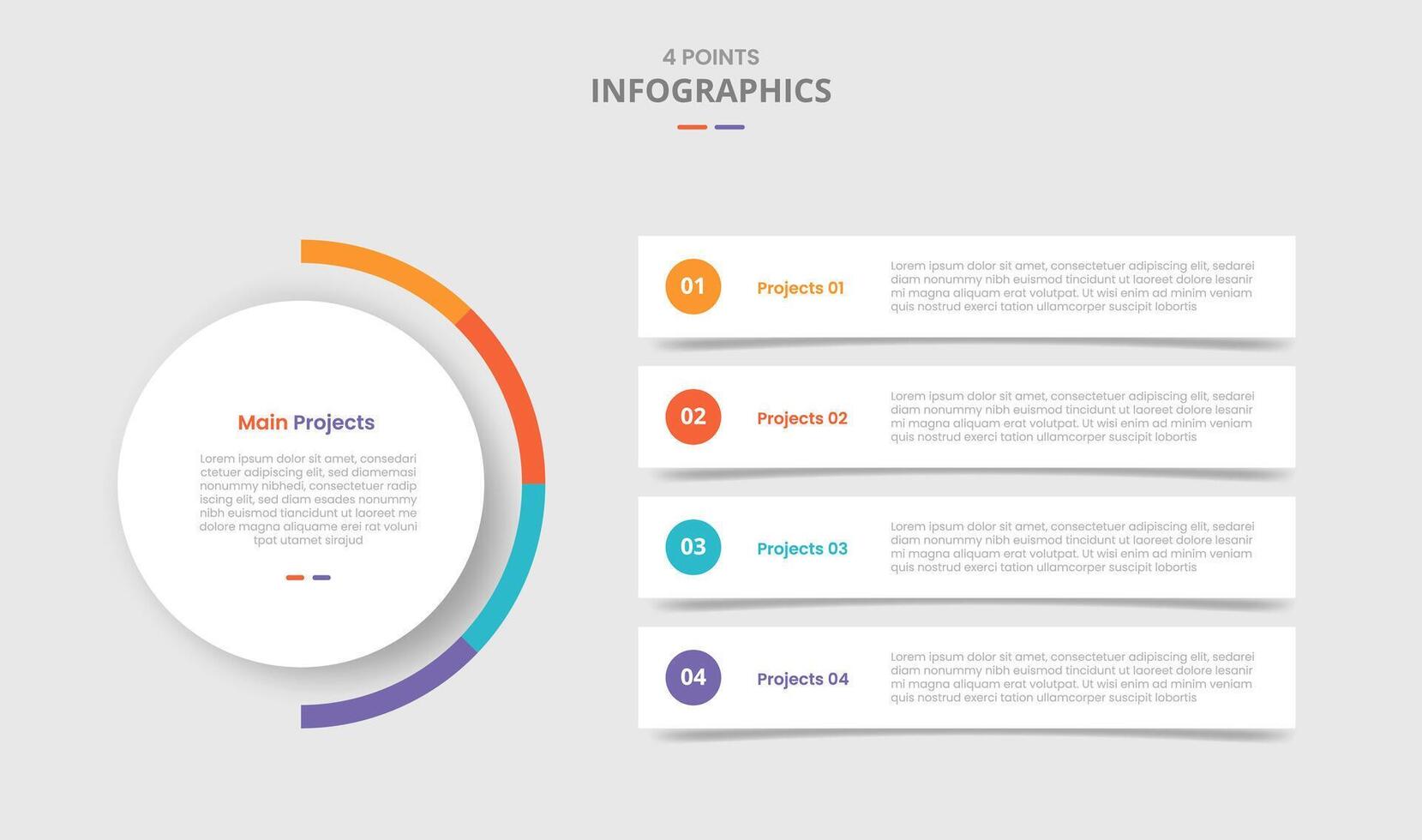 4 POINTS
INFOGRAPHICS

Main Projects

Lorem ipsum dolor sit amet, consedari ctetuer adipiscing elit, sed diamemasi nonummy nibhedi, consectetuer radip iscing elit, sed diam esades nonummy nibh euismod tiancidunt ut laoreet me dolore magna aliquame erei rat voluni tpat utamet sirajud

01 Projects 01 Lorem ipsum dolor sit amet, consectetuer adipiscing elit, sedarei diam nonummy nibh euismod tincidunt ut laoreet dolore lesanir mi magna aliquam erat volutpat. Ut wisi enim ad minim veniam quis nostrud exerci tation ullamcorper suscipit lobortis

02 Projects 02 Lorem ipsum dolor sit amet, consectetuer adipiscing elit, sedarei diam nonummy nibh euismod tincidunt ut laoreet dolore lesanir mi magna aliquam erat volutpat. Ut wisi enim ad minim veniam quis nostrud exerci tation ullamcorper suscipit lobortis

03 Projects 03 Lorem ipsum dolor sit amet, consectetuer adipiscing elit, sedarei diam nonummy nibh euismod tincidunt ut laoreet dolore lesanir mi magna aliquam erat volutpat. Ut wisi enim ad minim veniam quis nostrud exerci tation ullamcorper suscipit lobortis

04 Projects 04 Lorem ipsum dolor sit amet, consectetuer adipiscing elit, sedarei diam nonummy nibh euismod tincidunt ut laoreet dolore lesanir mi magna aliquam erat volutpat. Ut wisi enim ad minim veniam quis nostrud exerci tation ullamcorper suscipit lobortis