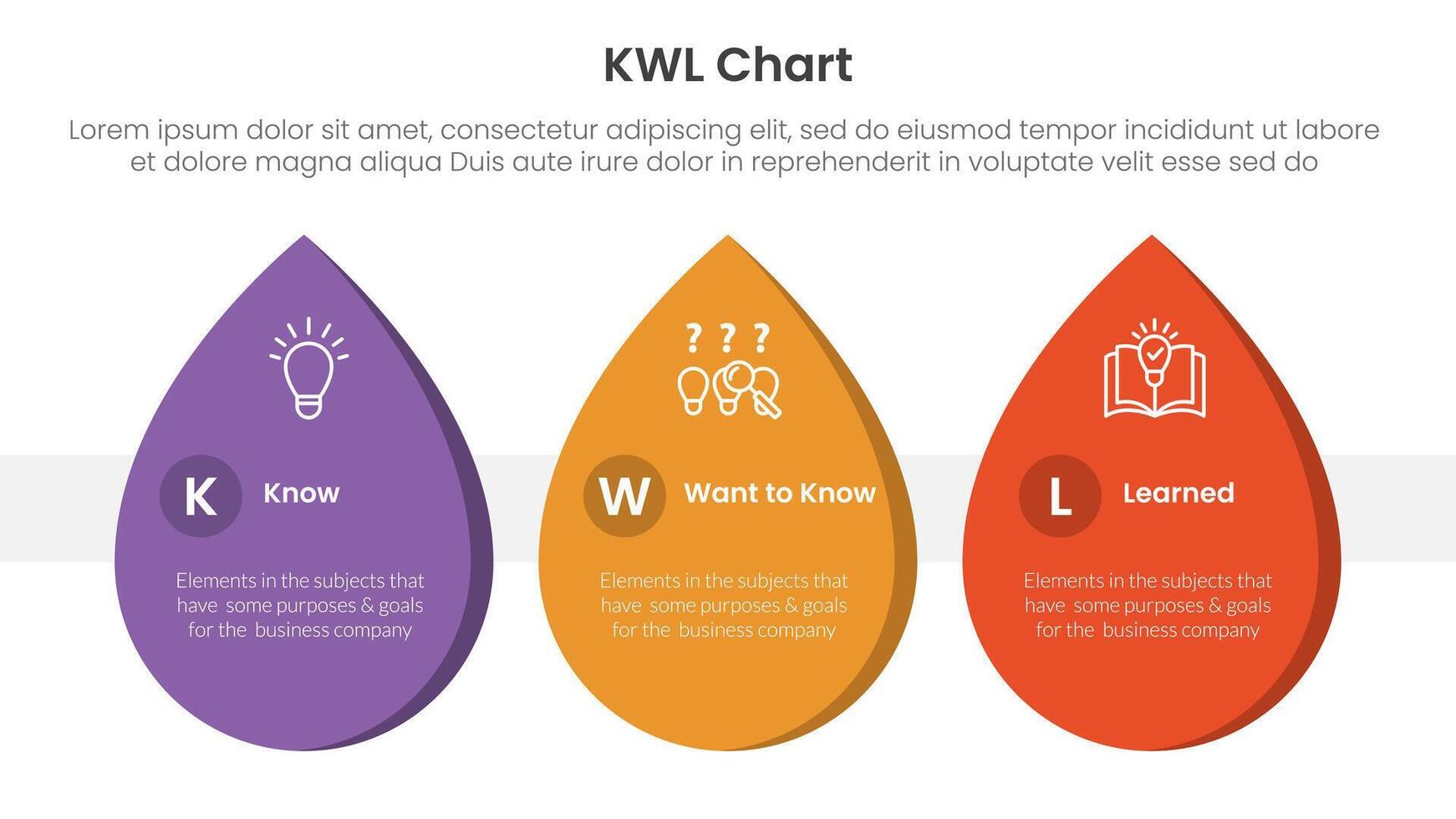 KWL Chart

Lorem ipsum dolor sit amet, consectetur adipiscing elit, sed do eiusmod tempor incididunt ut labore et dolore magna aliqua Duis aute irure dolor in reprehenderit in voluptate velit esse sed do

? ? ?

K Know

Elements in the subjects that have some purposes & goals for the business company

W Want to Know

Elements in the subjects that have some purposes & goals for the business company

L Learned

Elements in the subjects that have some purposes & goals for the business company