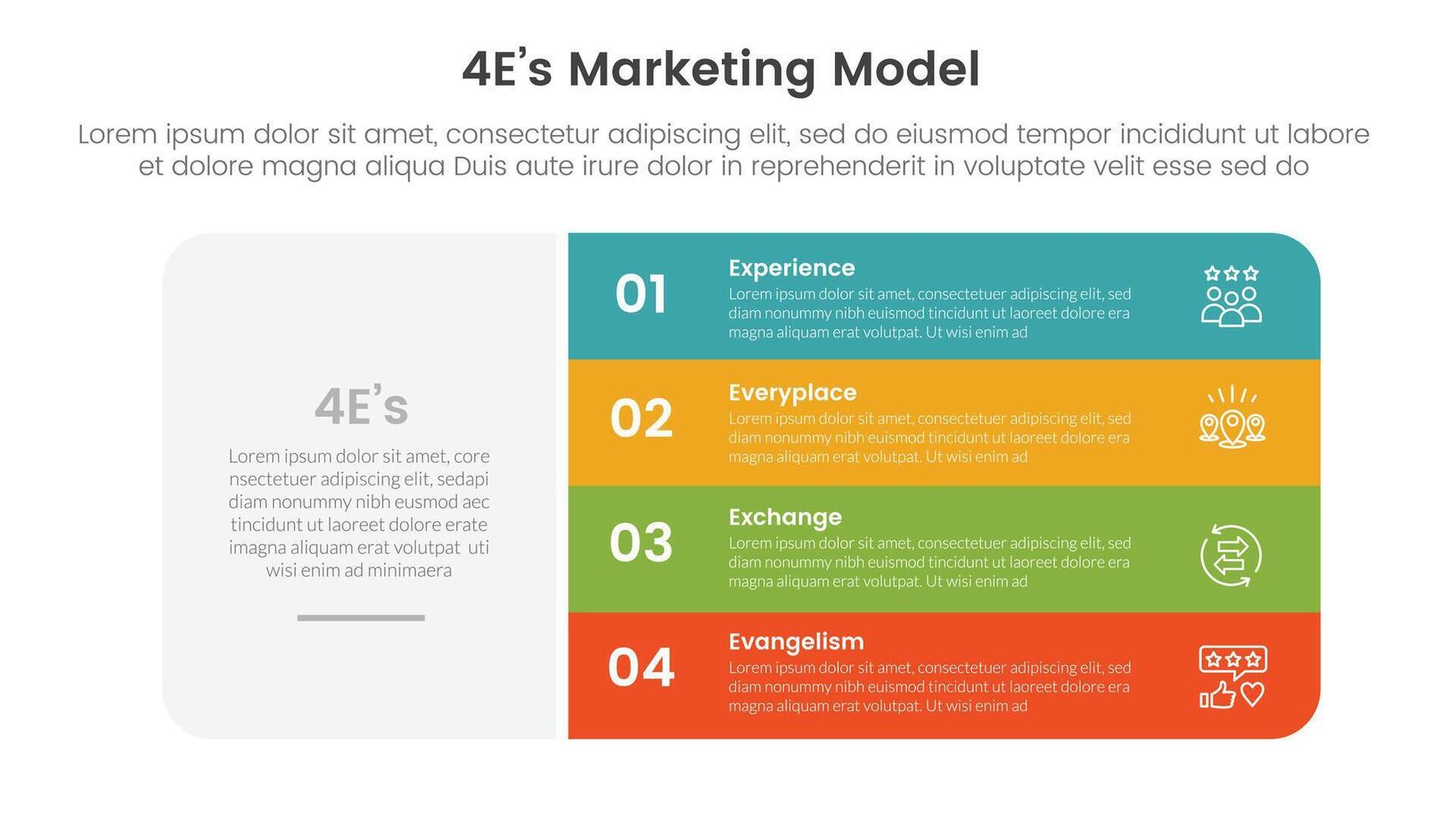 4E's Marketing Model

Lorem ipsum dolor sit amet, consectetur adipiscing elit, sed do eiusmod tempor incididunt ut labore et dolore magna aliqua Duis aute irure dolor in reprehenderit in voluptate velit esse sed do

4E's

Lorem ipsum dolor sit amet, core nsectetuer adipiscing elit, sedapi diam nonummy nibh eusmod aec tincidunt ut laoreet dolore erate imagna aliquam erat volutpat uti wisi enim ad minimaera

01
Experience
Lorem ipsum dolor sit amet, consectetuer adipiscing elit, sed diam nonummy nibh euismod tincidunt ut laoreet dolore era magna aliquam erat volutpat. Ut wisi enim ad

02
Everyplace
Lorem ipsum dolor sit amet, consectetuer adipiscing elit, sed diam nonummy nibh euismod tincidunt ut laoreet dolore era magna aliquam erat volutpat. Ut wisi enim ad

03
Exchange
Lorem ipsum dolor sit amet, consectetuer adipiscing elit, sed diam nonummy nibh euismod tincidunt ut laoreet dolore era magna aliquam erat volutpat. Ut wisi enim ad

04
Evangelism
Lorem ipsum dolor sit amet, consectetuer adipiscing elit, sed diam nonummy nibh euismod tincidunt ut laoreet dolore era magna aliquam erat volutpat. Ut wisi enim ad