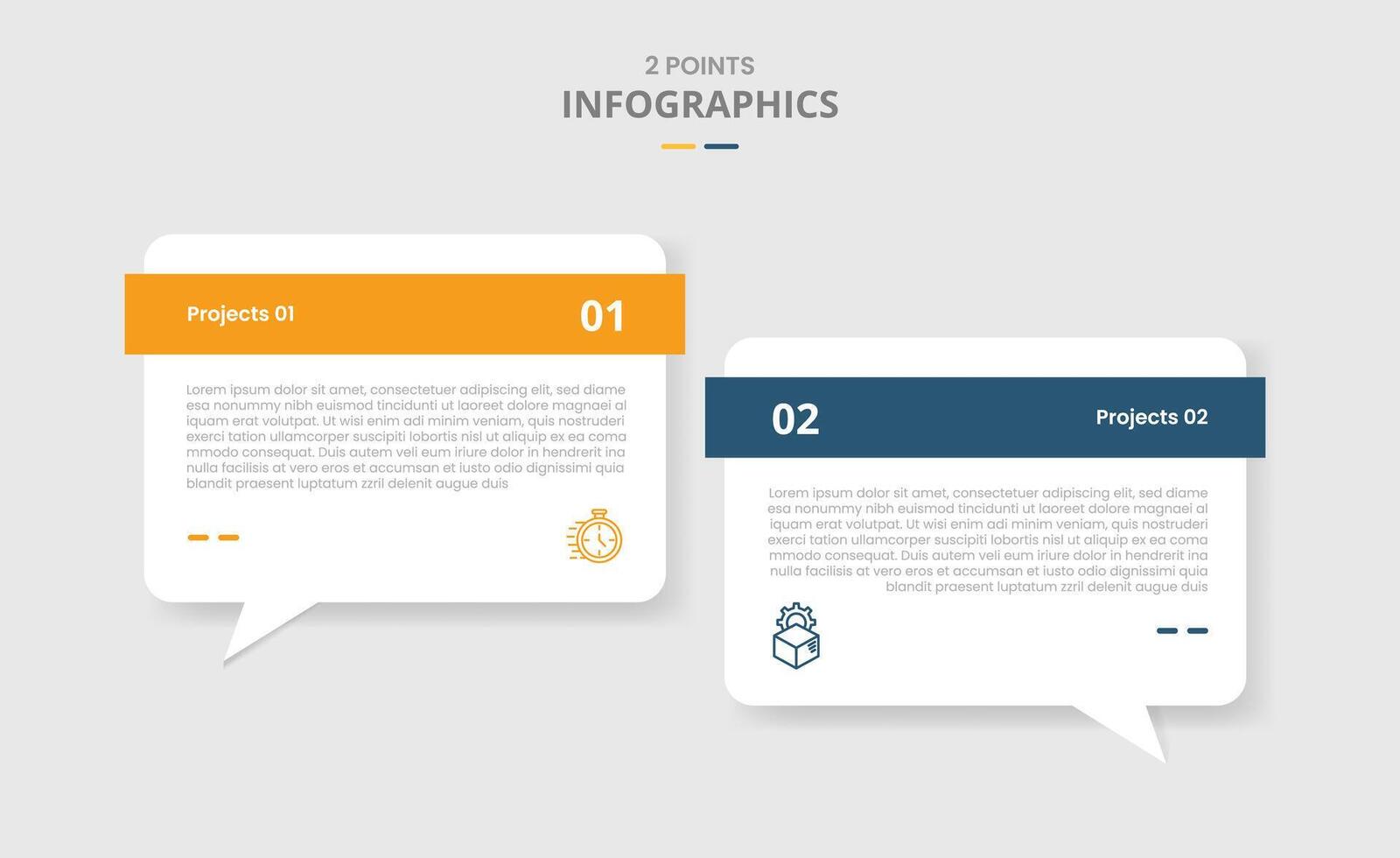 2 POINTS
INFOGRAPHICS

Projects 01
01

Lorem ipsum dolor sit amet, consectetuer adipiscing elit, sed diame esa nonummy nibh euismod tincidunti ut laoreet dolore magnaei al iquam erat volutpat. Ut wisi enim adi minim veniam, quis nostruderi exerci tation ullamcorper suscipiti lobortis nisl ut aliquip ex ea coma mmodo consequat. Duis autem veli eum iriure dolor in hendrerit ina nulla facilisis at vero eros et accumsan et iusto odio dignissimi quia blandit praesent luptatum zzril delenit augue duis

02
Projects 02

Lorem ipsum dolor sit amet, consectetuer adipiscing elit, sed diame esa nonummy nibh euismod tincidunti ut laoreet dolore magnaei al iquam erat volutpat. Ut wisi enim adi minim veniam, quis nostruderi exerci tation ullamcorper suscipiti lobortis nisl ut aliquip ex ea coma mmodo consequat. Duis autem veli eum iriure dolor in hendrerit ina nulla facilisis at vero eros et accumsan et iusto odio dignissimi quia blandit praesent luptatum zzril delenit augue duis