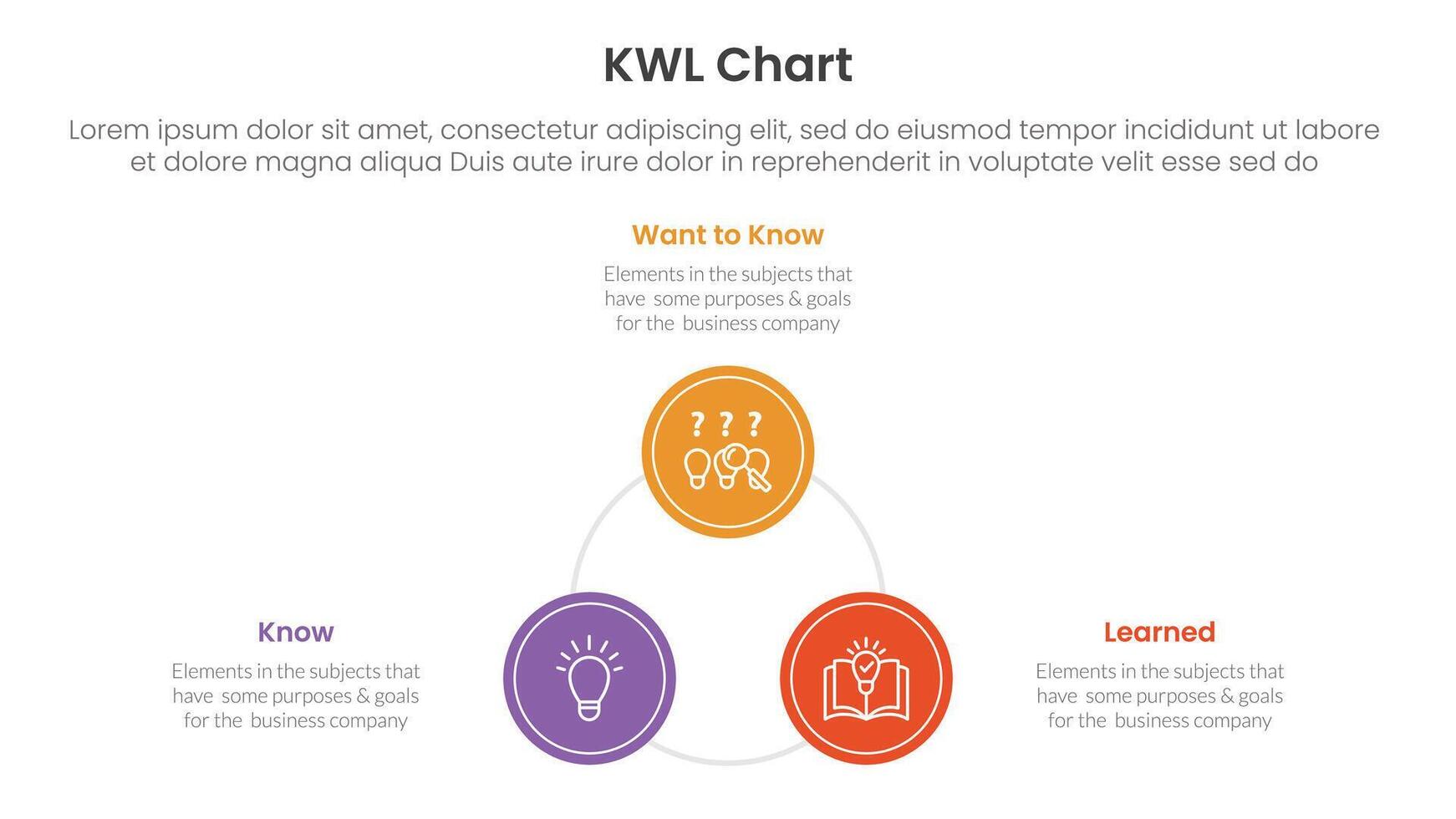 KWL Chart

Lorem ipsum dolor sit amet, consectetur adipiscing elit, sed do eiusmod tempor incididunt ut labore et dolore magna aliqua Duis aute irure dolor in reprehenderit in voluptate velit esse sed do

Want to Know

Elements in the subjects that have some purposes & goals for the business company

? ? ?

Know

Elements in the subjects that have some purposes & goals for the business company

Learned

Elements in the subjects that have some purposes & goals for the business company