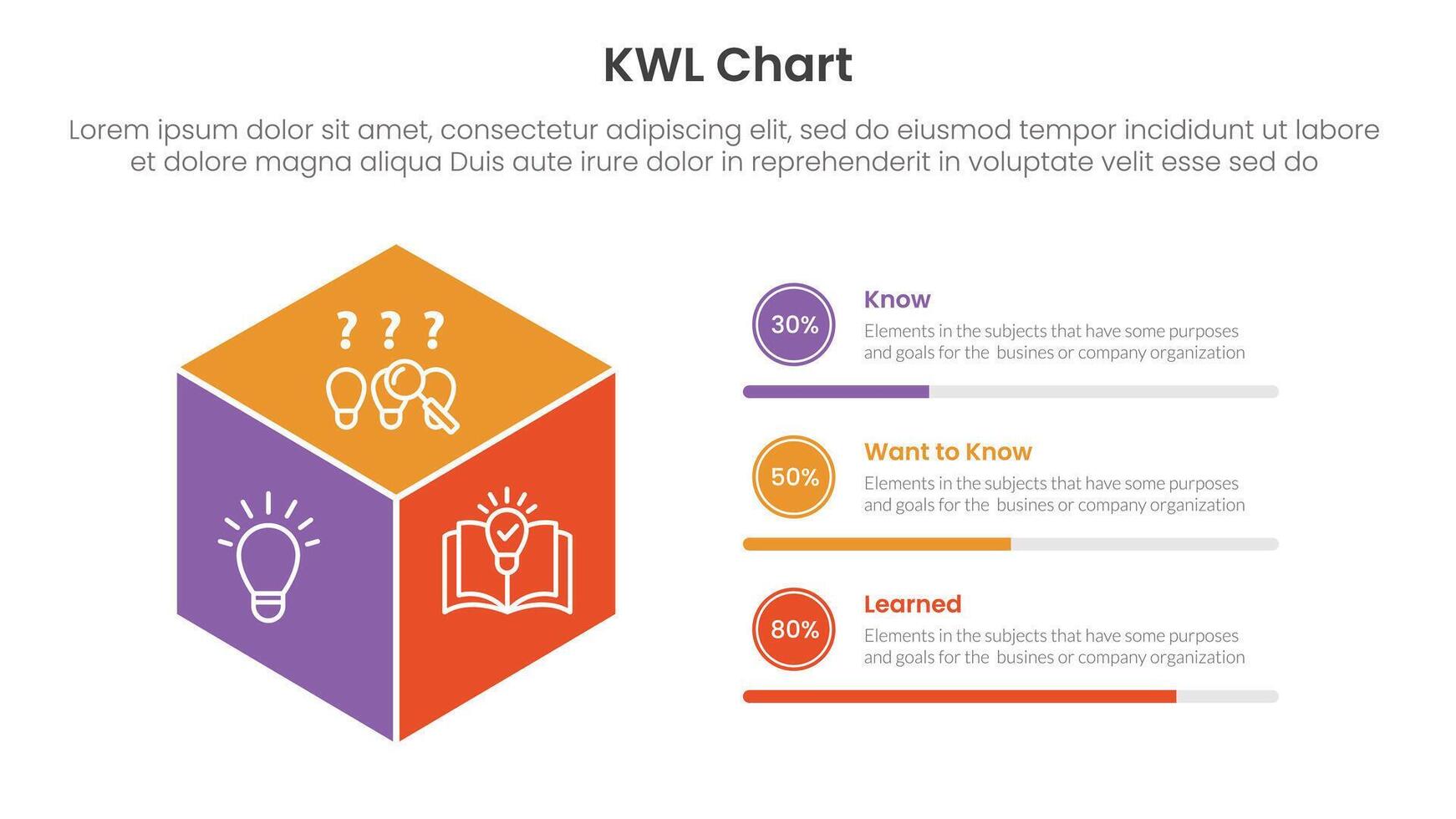 KWL Chart

Lorem ipsum dolor sit amet, consectetur adipiscing elit, sed do eiusmod tempor incididunt ut labore et dolore magna aliqua Duis aute irure dolor in reprehenderit in voluptate velit esse sed do

? ? ?

30%
Know
Elements in the subjects that have some purposes and goals for the busines or company organization

50%
Want to Know
Elements in the subjects that have some purposes and goals for the busines or company organization

80%
Learned
Elements in the subjects that have some purposes and goals for the busines or company organization