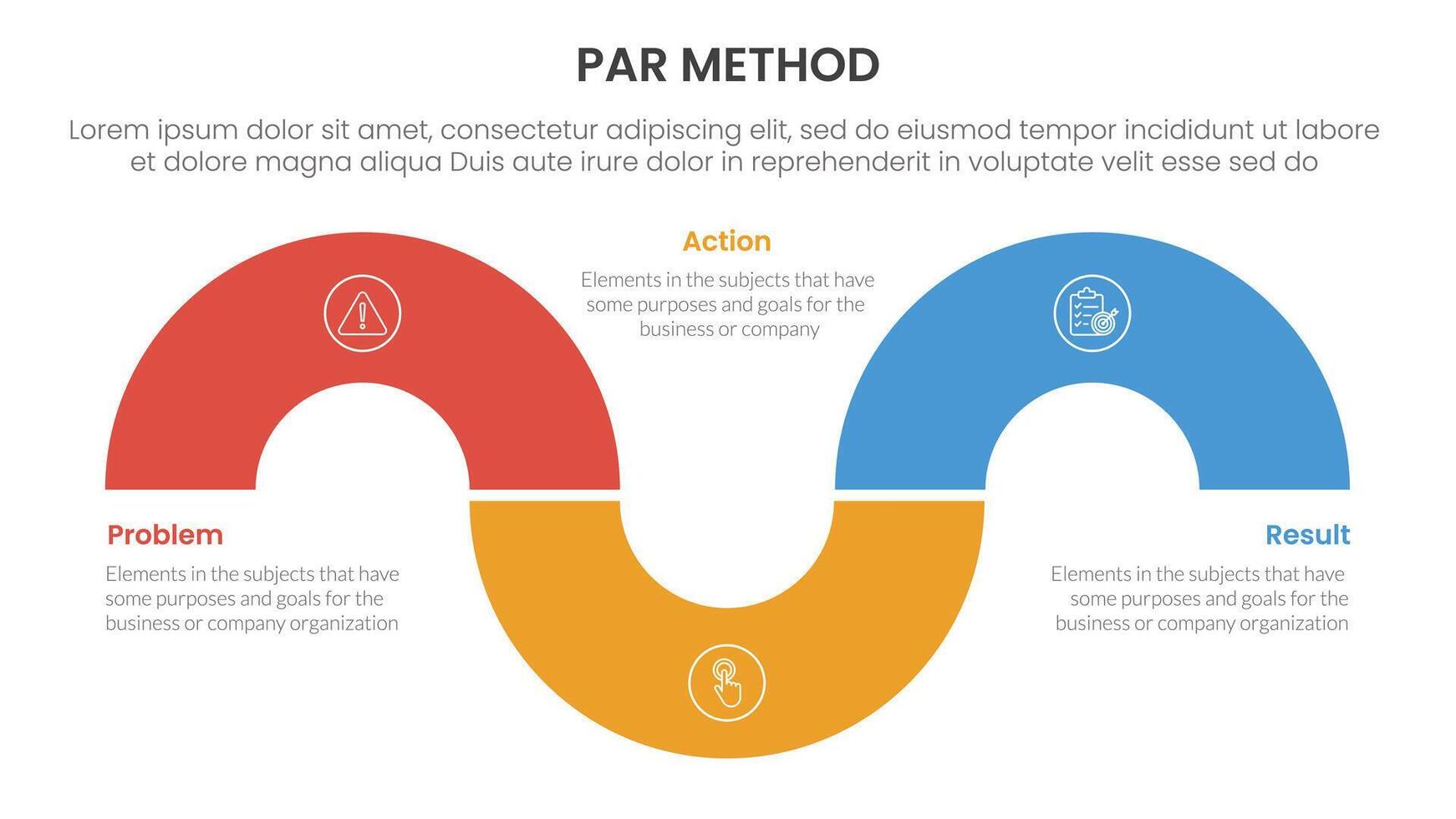 PAR METHOD

Lorem ipsum dolor sit amet, consectetur adipiscing elit, sed do eiusmod tempor incididunt ut labore et dolore magna aliqua Duis aute irure dolor in reprehenderit in voluptate velit esse sed do

Action

Elements in the subjects that have some purposes and goals for the business or company

Problem

Elements in the subjects that have some purposes and goals for the business or company organization

Result

Elements in the subjects that have some purposes and goals for the business or company organization