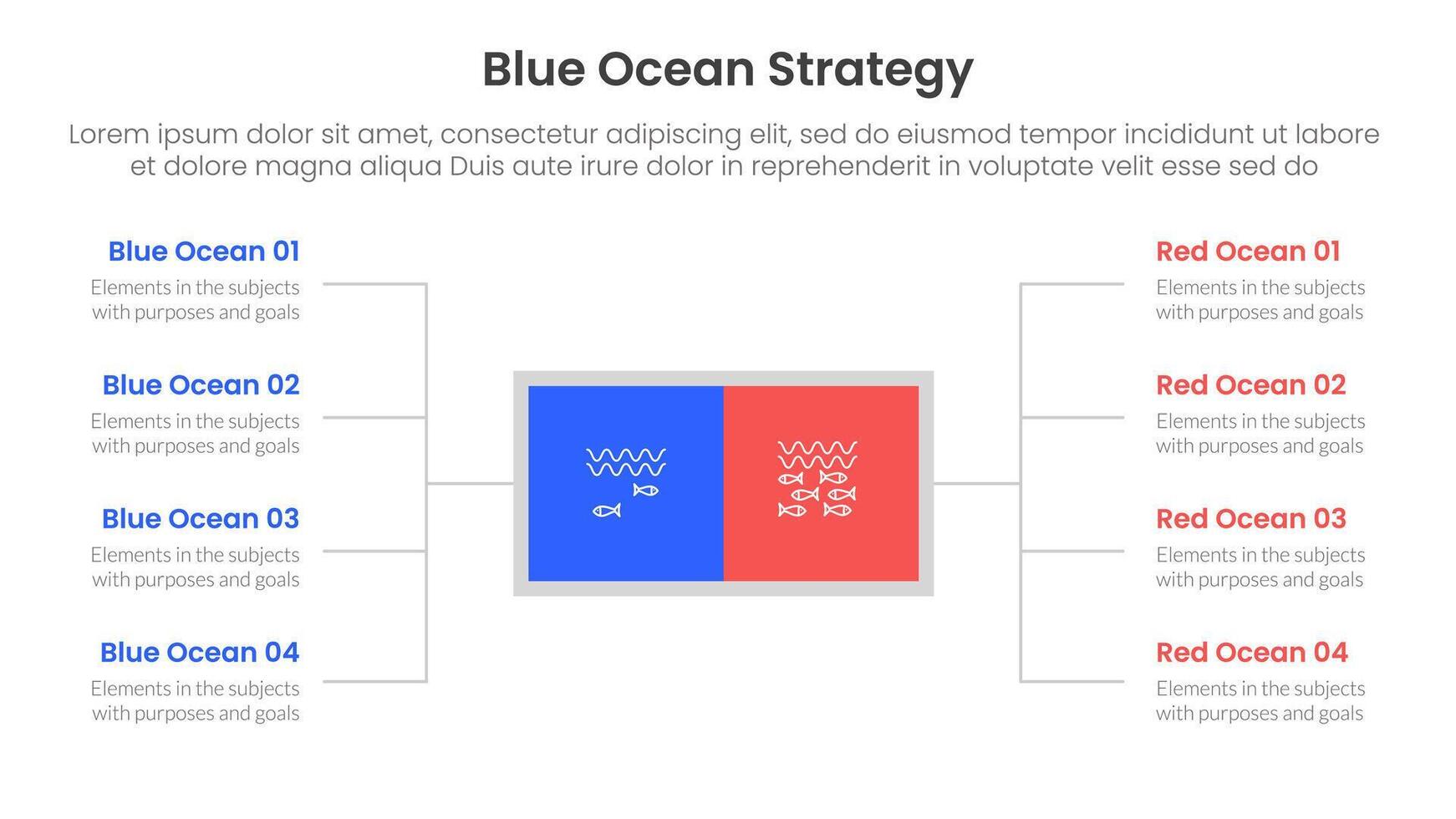 Blue Ocean Strategy

Lorem ipsum dolor sit amet, consectetur adipiscing elit, sed do eiusmod tempor incididunt ut labore et dolore magna aliqua Duis aute irure dolor in reprehenderit in voluptate velit esse sed do

Blue Ocean 01
Elements in the subjects with purposes and goals

Blue Ocean 02
Elements in the subjects with purposes and goals

Blue Ocean 03
Elements in the subjects with purposes and goals

Blue Ocean 04
Elements in the subjects with purposes and goals

Red Ocean 01
Elements in the subjects with purposes and goals

Red Ocean 02
Elements in the subjects with purposes and goals

Red Ocean 03
Elements in the subjects with purposes and goals

Red Ocean 04
Elements in the subjects with purposes and goals