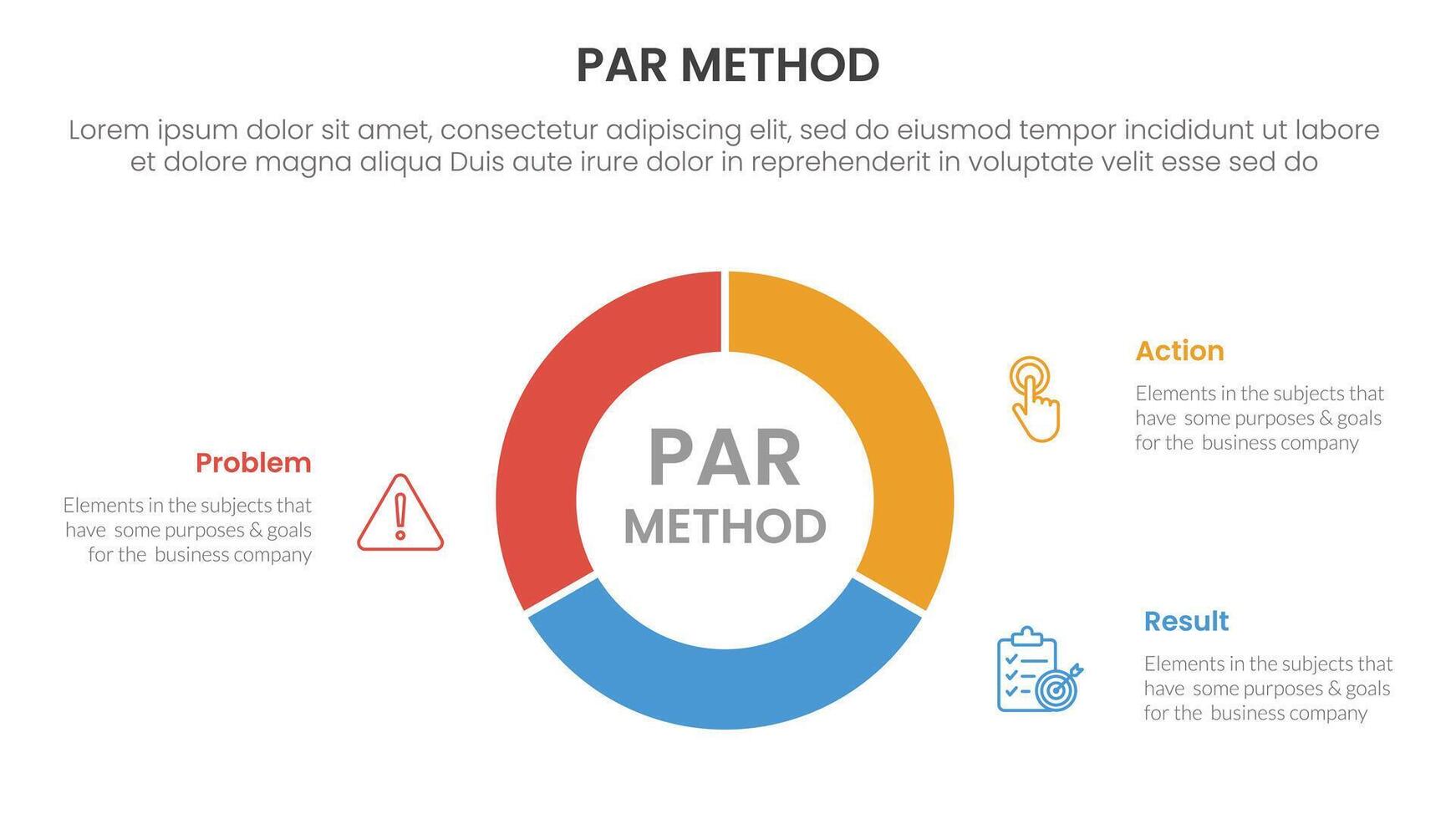 PAR METHOD

Lorem ipsum dolor sit amet, consectetur adipiscing elit, sed do eiusmod tempor incididunt ut labore et dolore magna aliqua Duis aute irure dolor in reprehenderit in voluptate velit esse sed do

Problem
Elements in the subjects that have some purposes & goals for the business company

PAR
METHOD

Action
Elements in the subjects that have some purposes & goals for the business company

Result
Elements in the subjects that have some purposes & goals for the business company