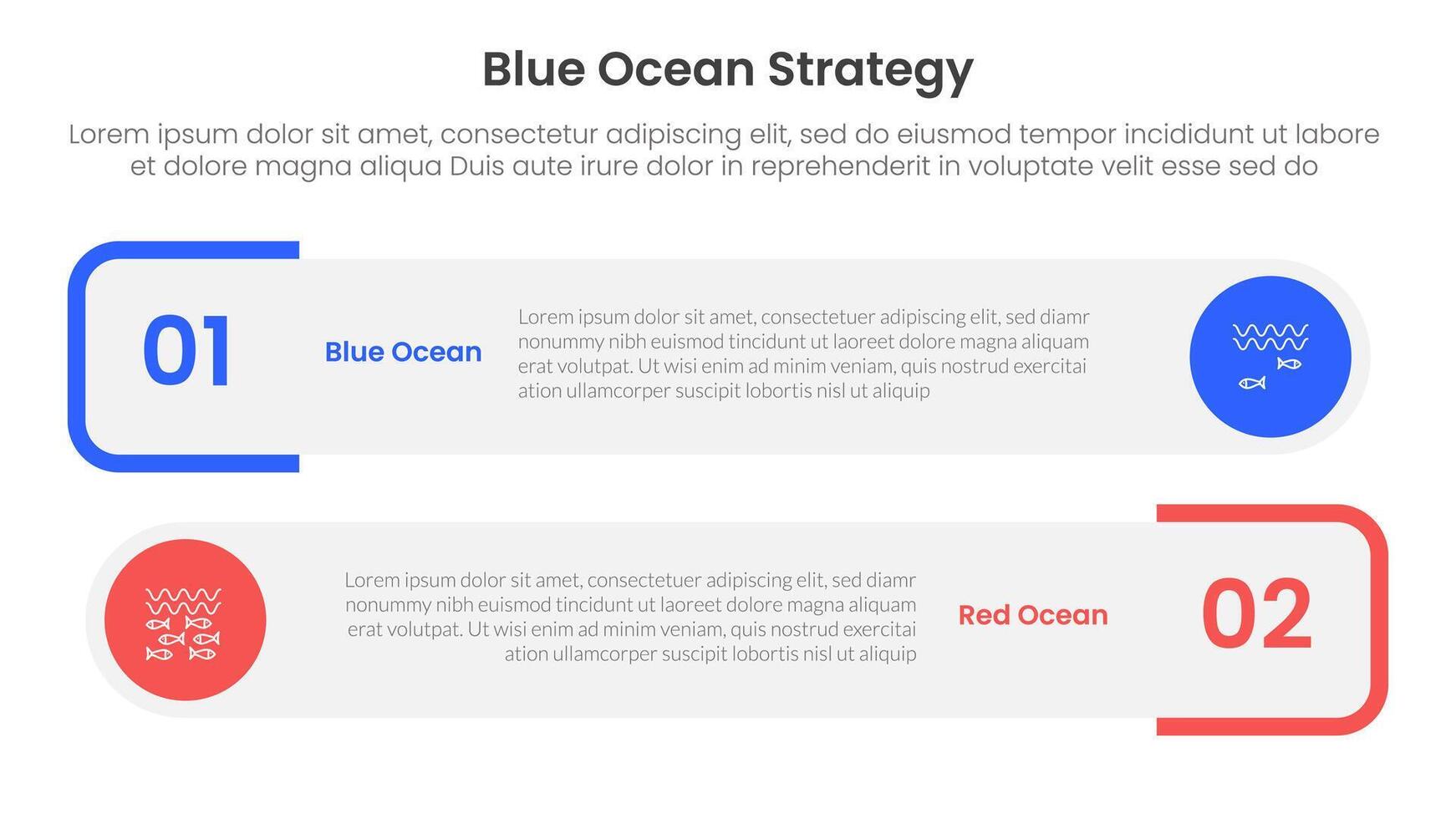 Blue Ocean Strategy

Lorem ipsum dolor sit amet, consectetur adipiscing elit, sed do eiusmod tempor incididunt ut labore et dolore magna aliqua Duis aute irure dolor in reprehenderit in voluptate velit esse sed do

01

Blue Ocean

Lorem ipsum dolor sit amet, consectetuer adipiscing elit, sed diamr nonummy nibh euismod tincidunt ut laoreet dolore magna aliquam erat volutpat. Ut wisi enim ad minim veniam, quis nostrud exercitai ation ullamcorper suscipit lobortis nisl ut aliquip

Lorem ipsum dolor sit amet, consectetuer adipiscing elit, sed diamr nonummy nibh euismod tincidunt ut laoreet dolore magna aliquam erat volutpat. Ut wisi enim ad minim veniam, quis nostrud exercitai ation ullamcorper suscipit lobortis nisl ut aliquip

Red Ocean

02