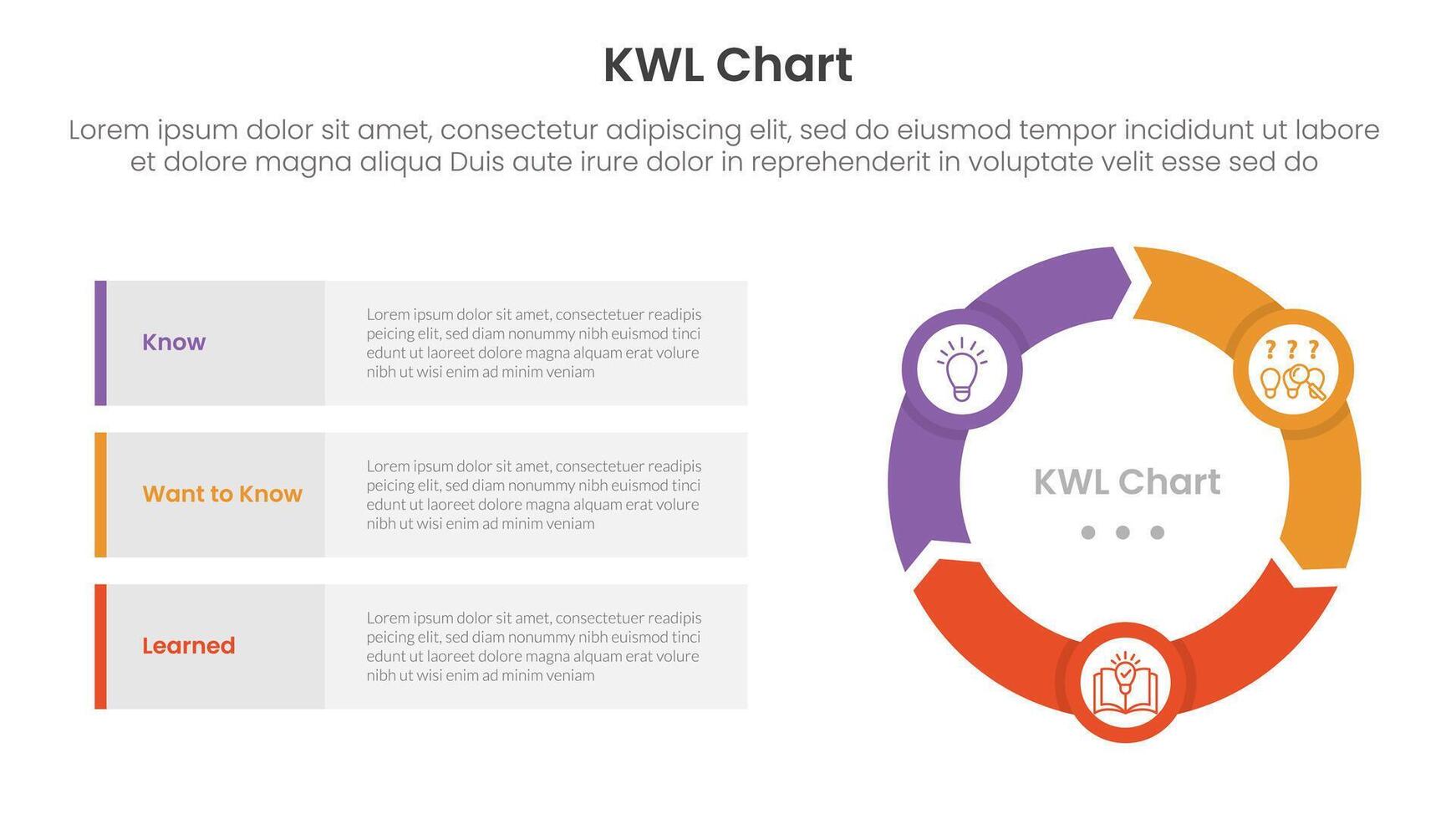 KWL Chart

Lorem ipsum dolor sit amet, consectetur adipiscing elit, sed do eiusmod tempor incididunt ut labore et dolore magna aliqua Duis aute irure dolor in reprehenderit in voluptate velit esse sed do

Know

Lorem ipsum dolor sit amet, consectetuer readipis peicing elit, sed diam nonummy nibh euismod tinci edunt ut laoreet dolore magna alquam erat volure nibh ut wisi enim ad minim veniam

Want to Know

Lorem ipsum dolor sit amet, consectetuer readipis peicing elit, sed diam nonummy nibh euismod tinci edunt ut laoreet dolore magna alquam erat volure nibh ut wisi enim ad minim veniam

Learned

Lorem ipsum dolor sit amet, consectetuer readipis peicing elit, sed diam nonummy nibh euismod tinci edunt ut laoreet dolore magna alquam erat volure nibh ut wisi enim ad minim veniam

? ? ?

KWL Chart