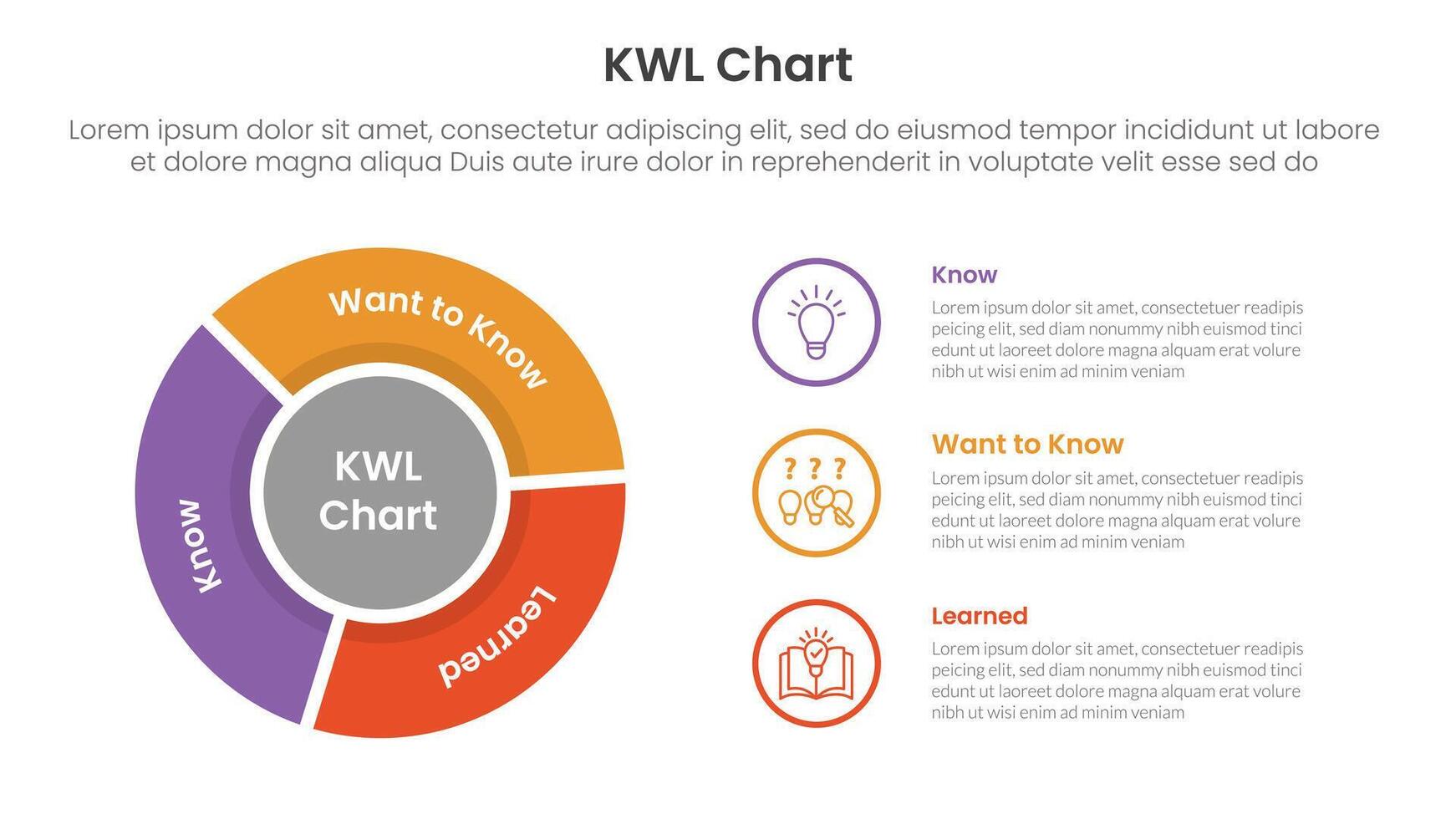 KWL Chart

Lorem ipsum dolor sit amet, consectetur adipiscing elit, sed do eiusmod tempor incididunt ut labore et dolore magna aliqua Duis aute irure dolor in reprehenderit in voluptate velit esse sed do

Want to Know

Know

KWL Chart

Learned

Know

Lorem ipsum dolor sit amet, consectetuer readipis peicing elit, sed diam nonummy nibh euismod tinci edunt ut laoreet dolore magna alquam erat volure nibh ut wisi enim ad minim veniam

Want to Know

? ? ?

Lorem ipsum dolor sit amet, consectetuer readipis peicing elit, sed diam nonummy nibh euismod tinci edunt ut laoreet dolore magna alquam erat volure nibh ut wisi enim ad minim veniam

Learned

Lorem ipsum dolor sit amet, consectetuer readipis peicing elit, sed diam nonummy nibh euismod tinci edunt ut laoreet dolore magna alquam erat volure nibh ut wisi enim ad minim veniam