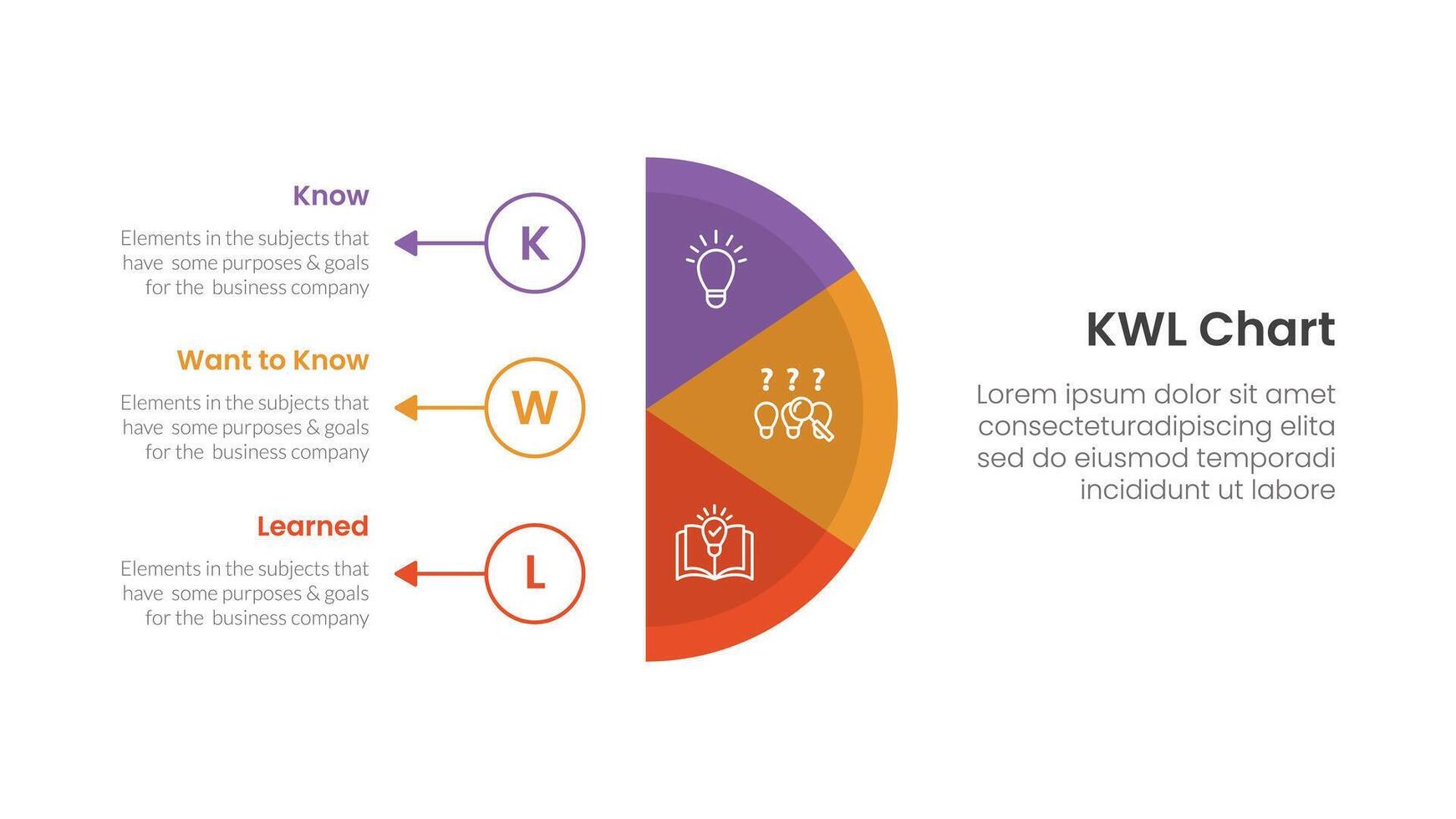 Know

Elements in the subjects that have some purposes & goals for the business company

K

Want to Know

Elements in the subjects that have some purposes & goals for the business company

W

Learned

Elements in the subjects that have some purposes & goals for the business company

L

? ? ?

KWL Chart

Lorem ipsum dolor sit amet consecteturadipiscing elita sed do eiusmod temporadi incididunt ut labore