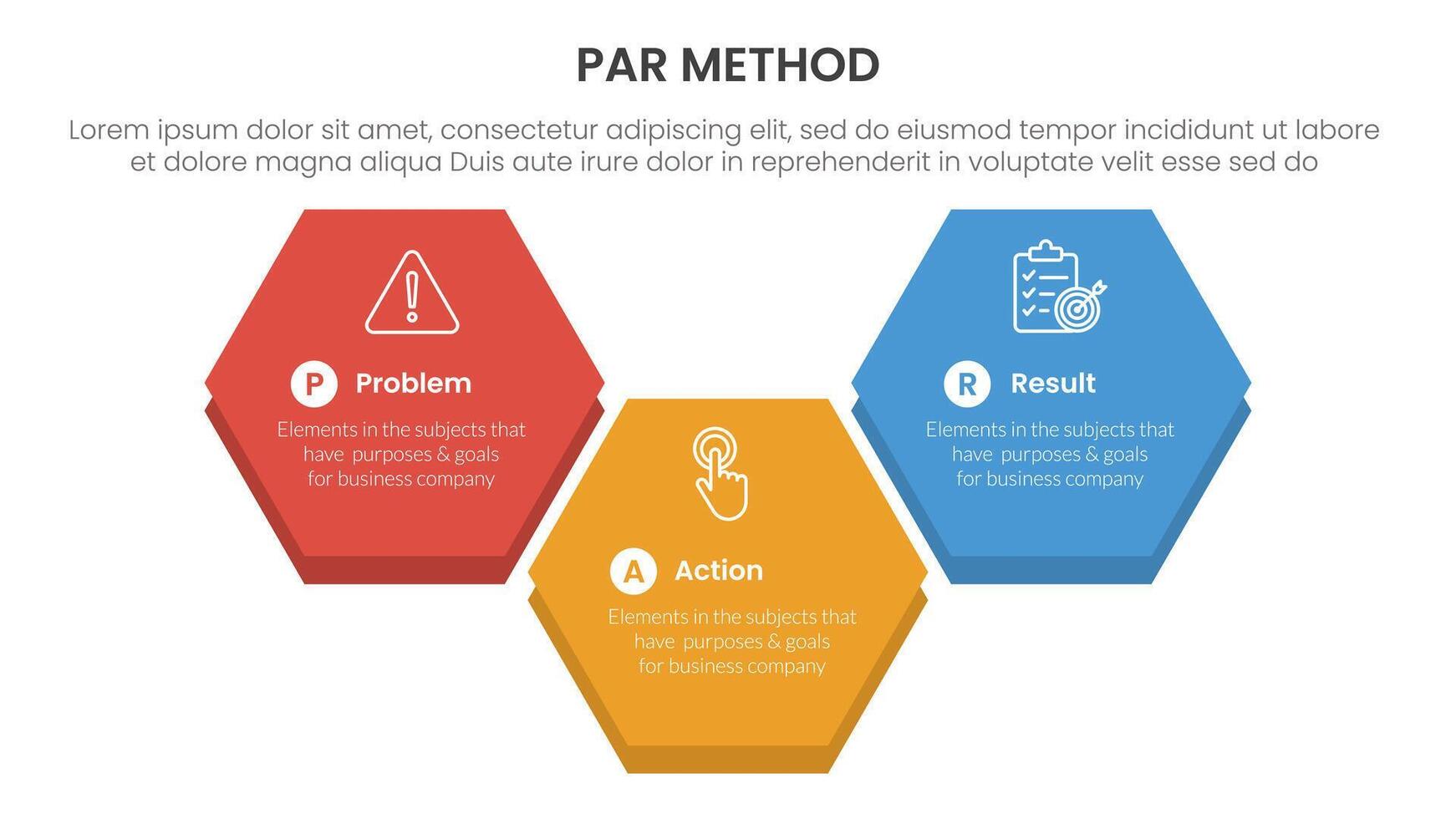 PAR METHOD

Lorem ipsum dolor sit amet, consectetur adipiscing elit, sed do eiusmod tempor incididunt ut labore et dolore magna aliqua Duis aute irure dolor in reprehenderit in voluptate velit esse sed do

P Problem

Elements in the subjects that have purposes & goals for business company

A Action

Elements in the subjects that have purposes & goals for business company

R Result

Elements in the subjects that have purposes & goals for business company