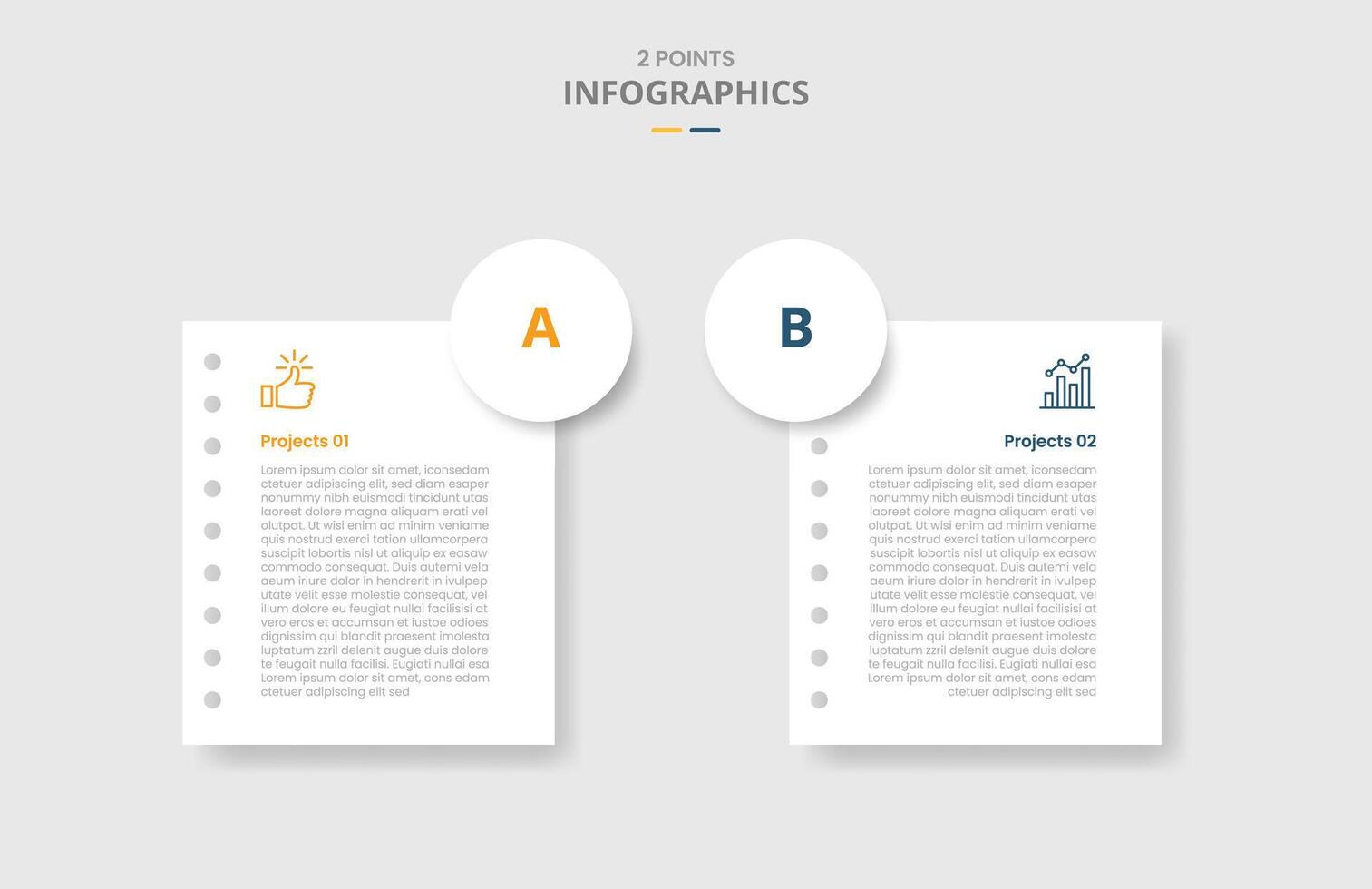 2 POINTS
INFOGRAPHICS

A

Projects 01

Lorem ipsum dolor sit amet, iconsedam ctetuer adipiscing elit, sed diam esaper nonummy nibh euismodi tincidunt utas laoreet dolore magna aliquam erati vel olutpat. Ut wisi enim ad minim veniame quis nostrud exerci tation ullamcorpera suscipit lobortis nisl ut aliquip ex easaw commodo consequat. Duis autemi vela aeum iriure dolor in hendrerit in ivulpep utate velit esse molestie consequat, vel illum dolore eu feugiat nullai facilisisi at vero eros et accumsan et iustoe odioes dignissim qui blandit praesent imolesta luptatum zzril delenit augue duis dolore te feugait nulla facilisi. Eugiati nullai esa Lorem ipsum dolor sit amet, cons edam ctetuer adipiscing elit sed

B

Projects 02

Lorem ipsum dolor sit amet, iconsedam ctetuer adipiscing elit, sed diam esaper nonummy nibh euismodi tincidunt utas laoreet dolore magna aliquam erati vel olutpat. Ut wisi enim ad minim veniame quis nostrud exerci tation ullamcorpera suscipit lobortis nisl ut aliquip ex easaw commodo consequat. Duis autemi vela aeum iriure dolor in hendrerit in ivulpep utate velit esse molestie consequat, vel illum dolore eu feugiat nullai facilisisi at vero eros et accumsan et iustoe odioes dignissim qui blandit praesent imolesta luptatum zzril delenit augue duis dolore te feugait nulla facilisi. Eugiati nullai esa Lorem ipsum dolor sit amet, cons edam ctetuer adipiscing elit sed