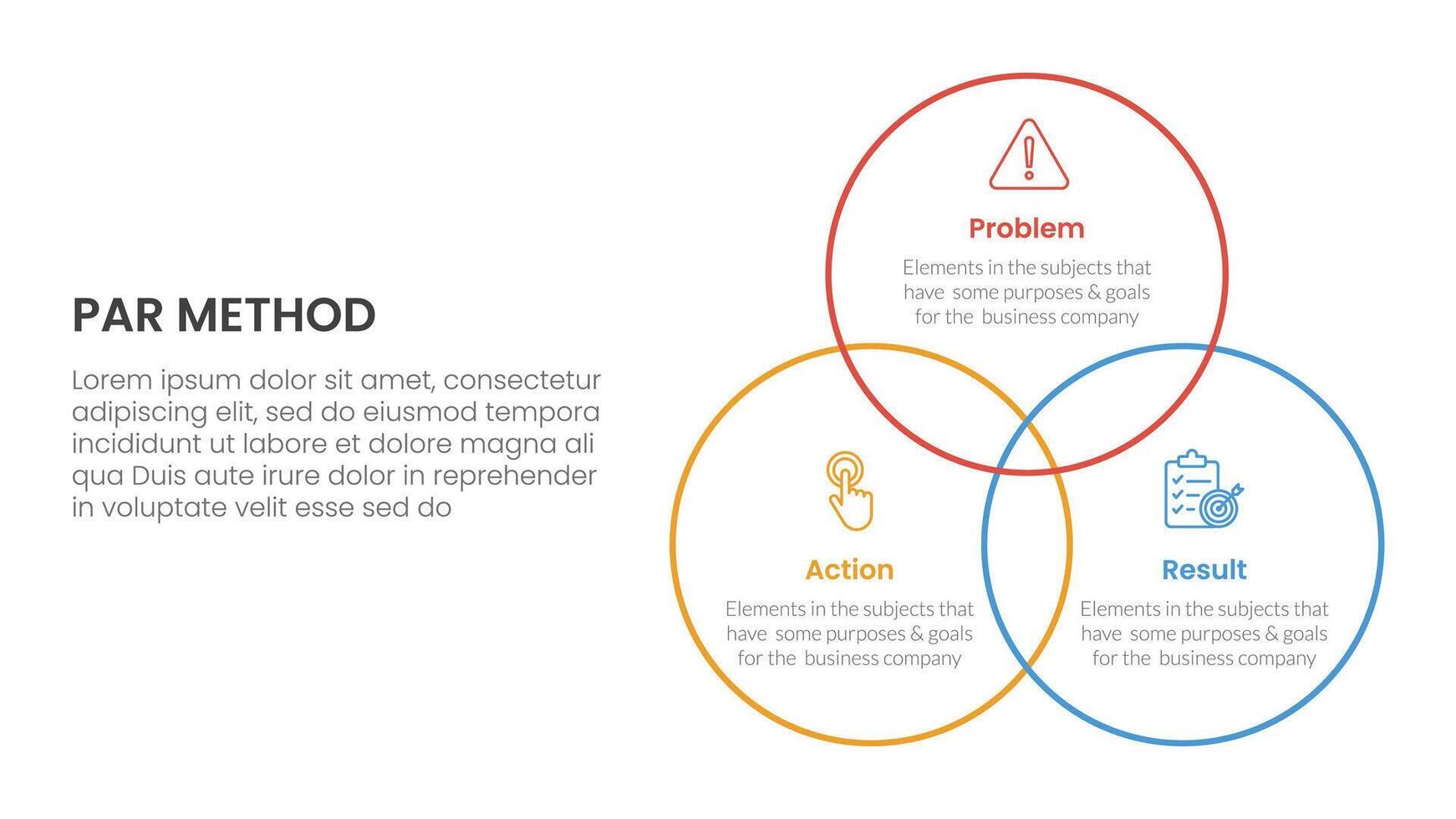 PAR METHOD

Lorem ipsum dolor sit amet, consectetur adipiscing elit, sed do eiusmod tempora incididunt ut labore et dolore magna ali qua Duis aute irure dolor in reprehender in voluptate velit esse sed do

Problem

Elements in the subjects that have some purposes & goals for the business company

Action

Elements in the subjects that have some purposes & goals for the business company

Result

Elements in the subjects that have some purposes & goals for the business company