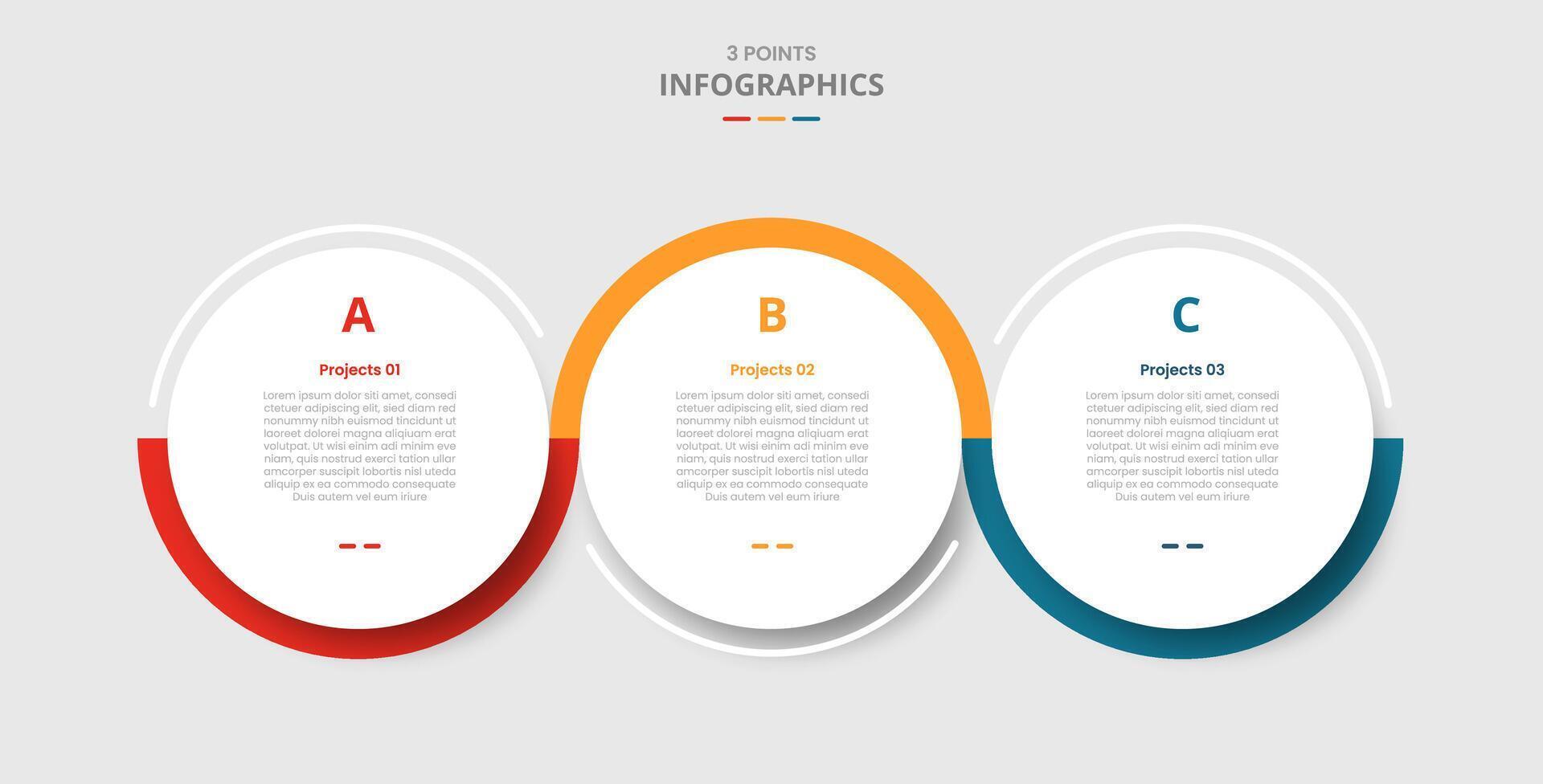 3 POINTS
INFOGRAPHICS

A

Projects 01

Lorem ipsum dolor siti amet, consedi ctetuer adipiscing elit, sied diam red nonummy nibh euismod tincidunt ut laoreet dolorei magna aliquiam erat volutpat. Ut wisi einim adi minim eve niam, quis nostrud exerci tation ullar amcorper suscipit lobortis nisl uteda aliquip ex ea commodo consequate Duis autem vel eum iriure

B

Projects 02

Lorem ipsum dolor siti amet, consedi ctetuer adipiscing elit, sied diam red nonummy nibh euismod tincidunt ut laoreet dolorei magna aliquiam erat volutpat. Ut wisi einim adi minim eve niam, quis nostrud exerci tation ullar amcorper suscipit lobortis nisl uteda aliquip ex ea commodo consequate Duis autem vel eum iriure

C

Projects 03

Lorem ipsum dolor siti amet, consedi ctetuer adipiscing elit, sied diam red nonummy nibh euismod tincidunt ut laoreet dolorei magna aliquiam erat volutpat. Ut wisi einim adi minim eve niam, quis nostrud exerci tation ullar amcorper suscipit lobortis nisl uteda aliquip ex ea commodo consequate Duis autem vel eum iriure