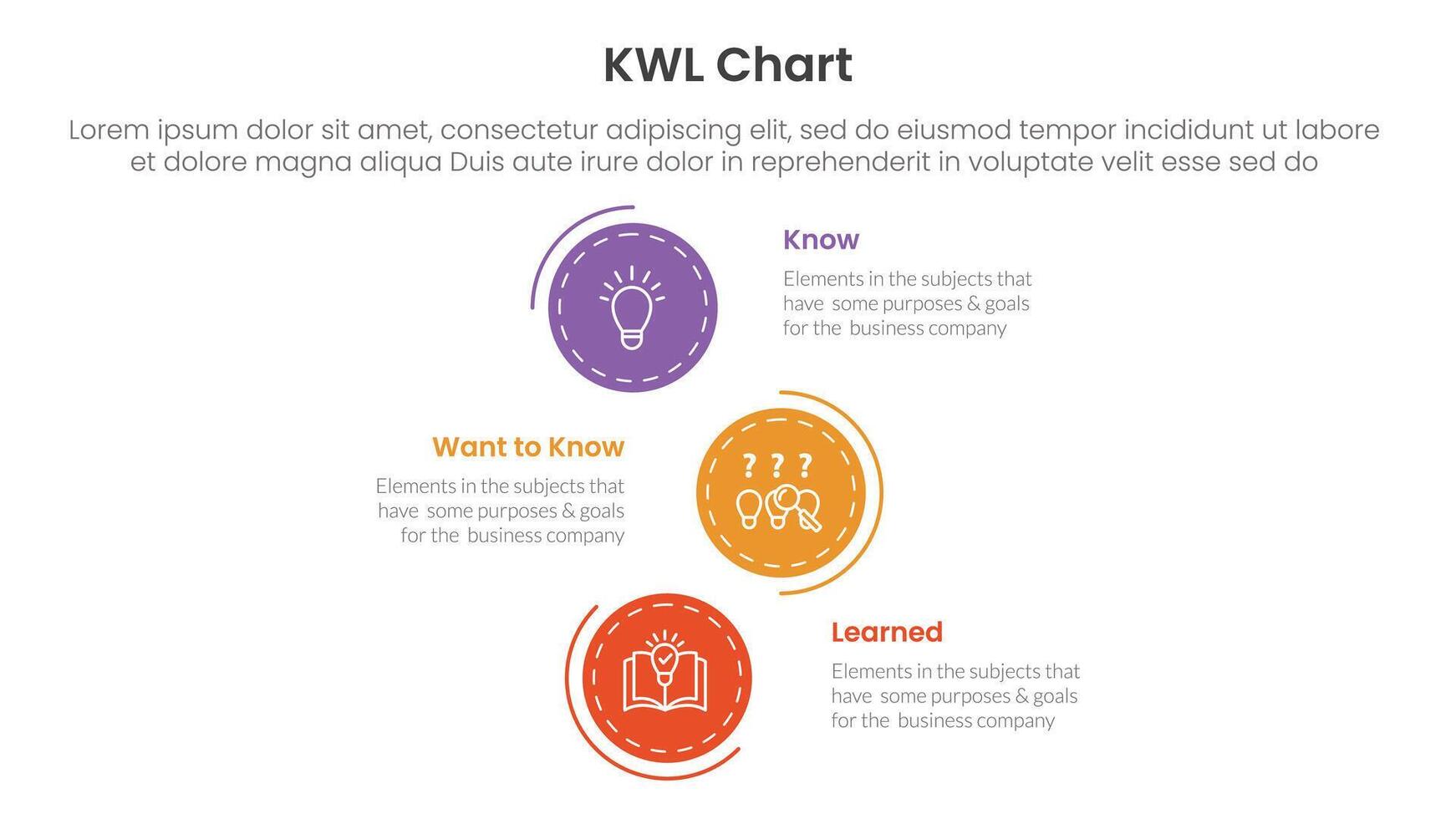 KWL Chart

Lorem ipsum dolor sit amet, consectetur adipiscing elit, sed do eiusmod tempor incididunt ut labore et dolore magna aliqua Duis aute irure dolor in reprehenderit in voluptate velit esse sed do

Know

Elements in the subjects that have some purposes & goals for the business company

Want to Know

Elements in the subjects that have some purposes & goals for the business company

? ? ?

Learned

Elements in the subjects that have some purposes & goals for the business company