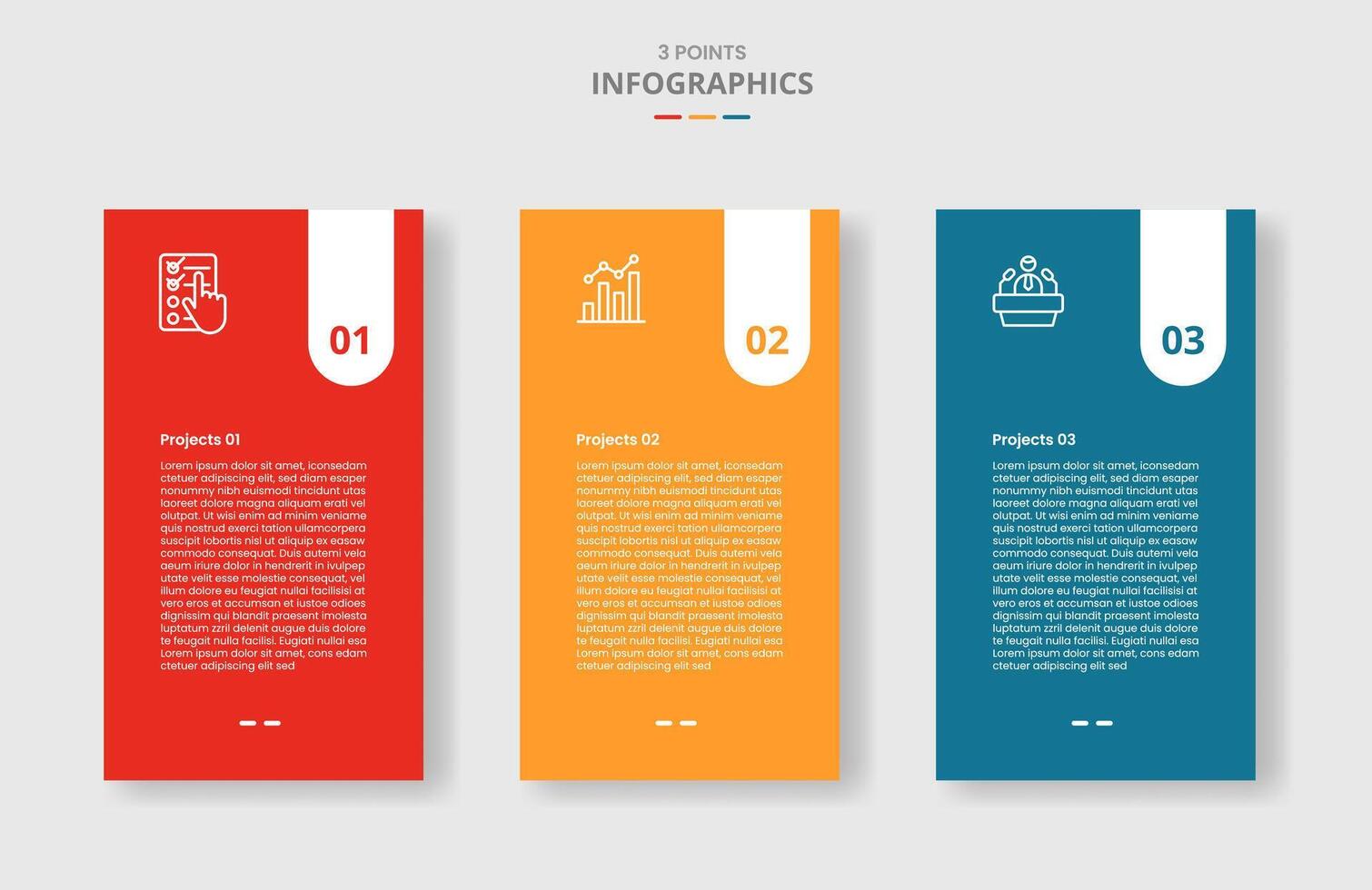 3 POINTS
INFOGRAPHICS

01

Projects 01

Lorem ipsum dolor sit amet, iconsedam ctetuer adipiscing elit, sed diam esaper nonummy nibh euismodi tincidunt utas laoreet dolore magna aliquam erati vel olutpat. Ut wisi enim ad minim veniame quis nostrud exerci tation ullamcorpera suscipit lobortis nisl ut aliquip ex easaw commodo consequat. Duis autemi vela aeum iriure dolor in hendrerit in ivulpep utate velit esse molestie consequat, vel illum dolore eu feugiat nullai facilisisi at vero eros et accumsan et iustoe odioes dignissim qui blandit praesent imolesta luptatum zzril delenit augue duis dolore te feugait nulla facilisi. Eugiati nullai esa Lorem ipsum dolor sit amet, cons edam ctetuer adipiscing elit sed

02

Projects 02

Lorem ipsum dolor sit amet, iconsedam ctetuer adipiscing elit, sed diam esaper nonummy nibh euismodi tincidunt utas laoreet dolore magna aliquam erati vel olutpat. Ut wisi enim ad minim veniame quis nostrud exerci tation ullamcorpera suscipit lobortis nisl ut aliquip ex easaw commodo consequat. Duis autemi vela aeum iriure dolor in hendrerit in ivulpep utate velit esse molestie consequat, vel illum dolore eu feugiat nullai facilisisi at vero eros et accumsan et iustoe odioes dignissim qui blandit praesent imolesta luptatum zzril delenit augue duis dolore te feugait nulla facilisi. Eugiati nullai esa Lorem ipsum dolor sit amet, cons edam ctetuer adipiscing elit sed

03

Projects 03

Lorem ipsum dolor sit amet, iconsedam ctetuer adipiscing elit, sed diam esaper nonummy nibh euismodi tincidunt utas laoreet dolore magna aliquam erati vel olutpat. Ut wisi enim ad minim veniame quis nostrud exerci tation ullamcorpera suscipit lobortis nisl ut aliquip ex easaw commodo consequat. Duis autemi vela aeum iriure dolor in hendrerit in ivulpep utate velit esse molestie consequat, vel illum dolore eu feugiat nullai facilisisi at vero eros et accumsan et iustoe odioes dignissim qui blandit praesent imolesta luptatum zzril delenit augue duis dolore te feugait nulla facilisi. Eugiati nullai esa Lorem ipsum dolor sit amet, cons edam ctetuer adipiscing elit sed