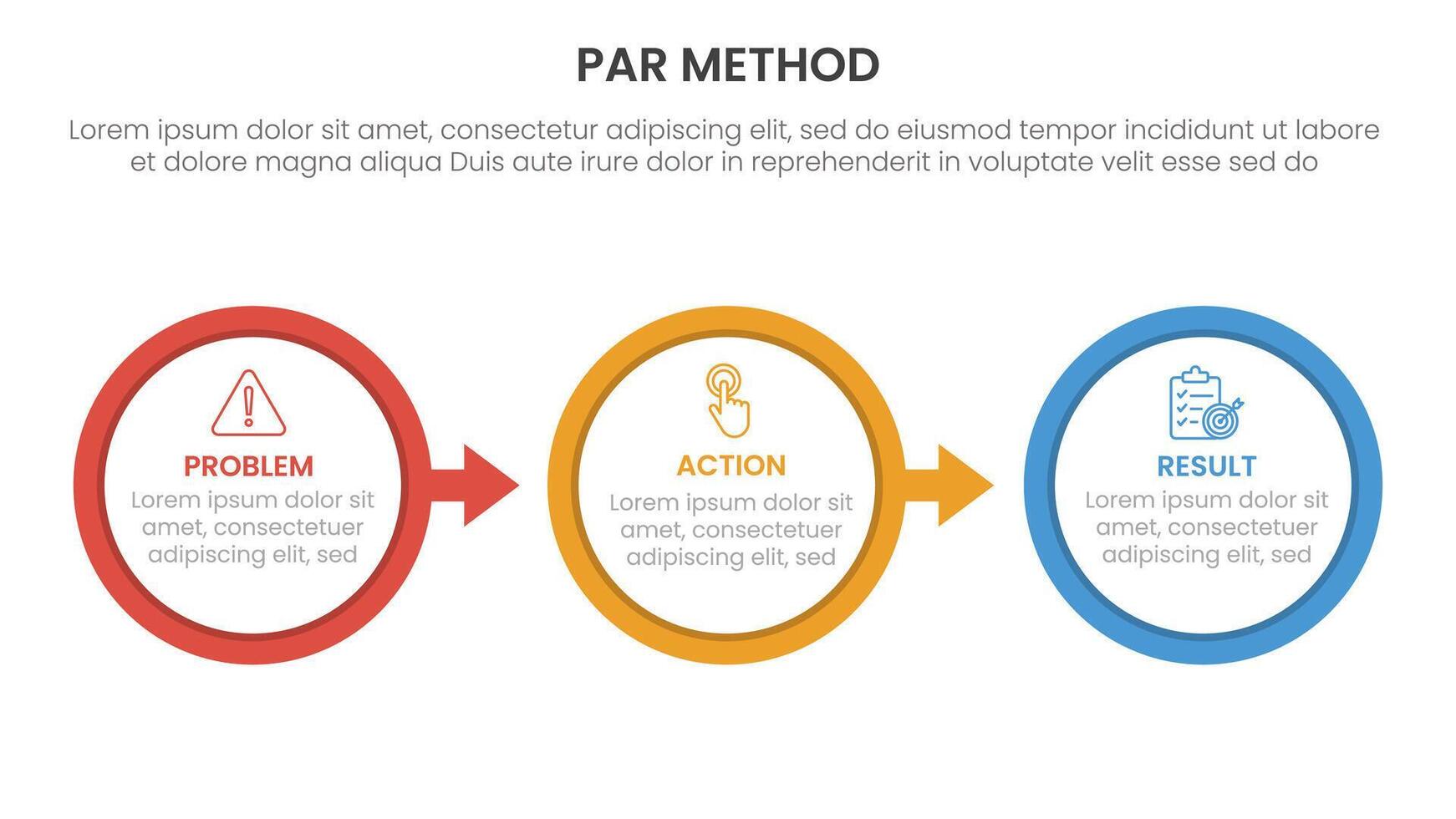 PAR METHOD

Lorem ipsum dolor sit amet, consectetur adipiscing elit, sed do eiusmod tempor incididunt ut labore et dolore magna aliqua Duis aute irure dolor in reprehenderit in voluptate velit esse sed do

PROBLEM
Lorem ipsum dolor sit amet, consectetuer adipiscing elit, sed

ACTION
Lorem ipsum dolor sit amet, consectetuer adipiscing elit, sed

RESULT
Lorem ipsum dolor sit amet, consectetuer adipiscing elit, sed