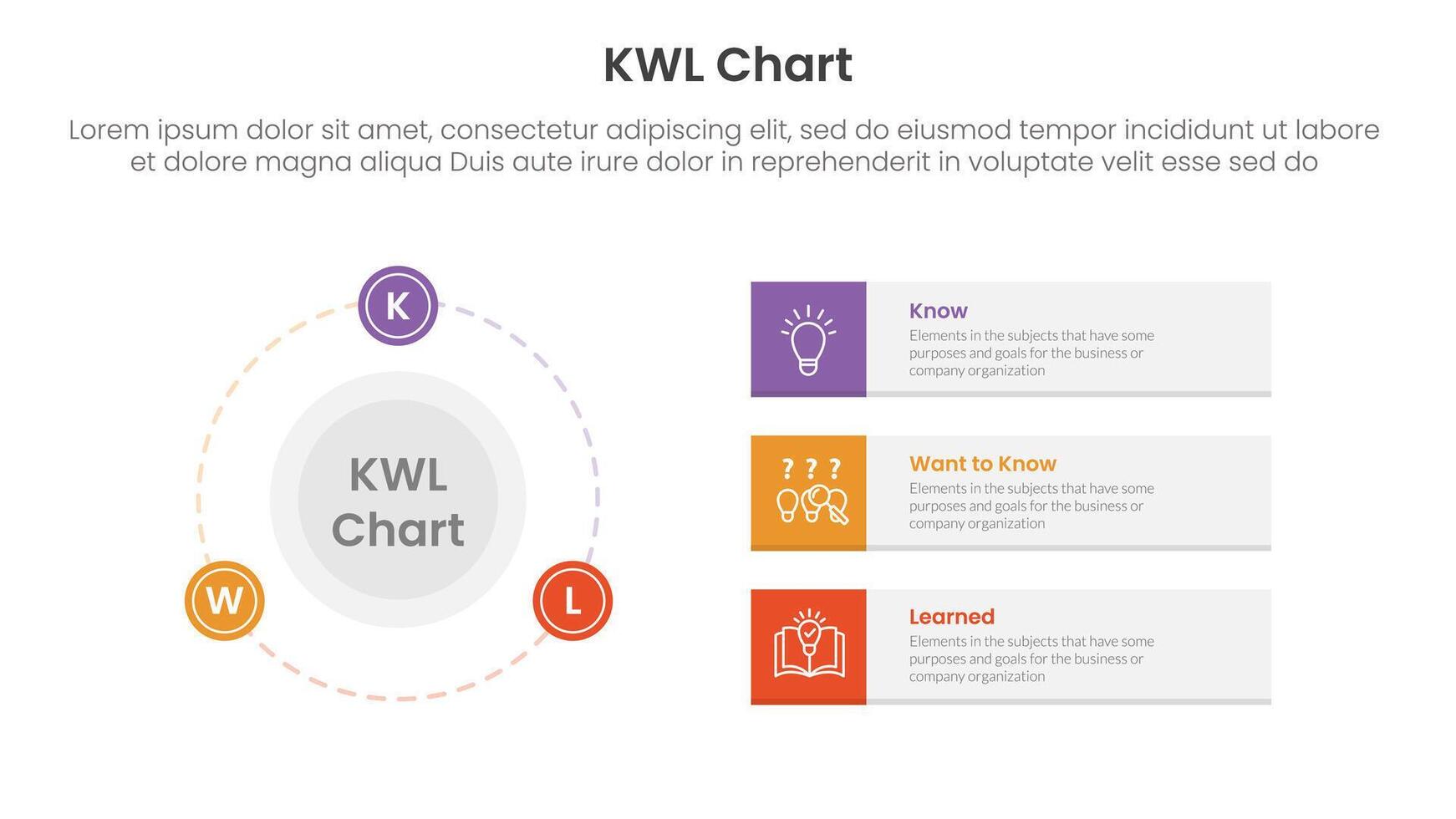 KWL Chart

Lorem ipsum dolor sit amet, consectetur adipiscing elit, sed do eiusmod tempor incididunt ut labore et dolore magna aliqua Duis aute irure dolor in reprehenderit in voluptate velit esse sed do

K

KWL Chart

W

L

Know
Elements in the subjects that have some purposes and goals for the business or company organization

? ? ?

Want to Know
Elements in the subjects that have some purposes and goals for the business or company organization

Learned
Elements in the subjects that have some purposes and goals for the business or company organization