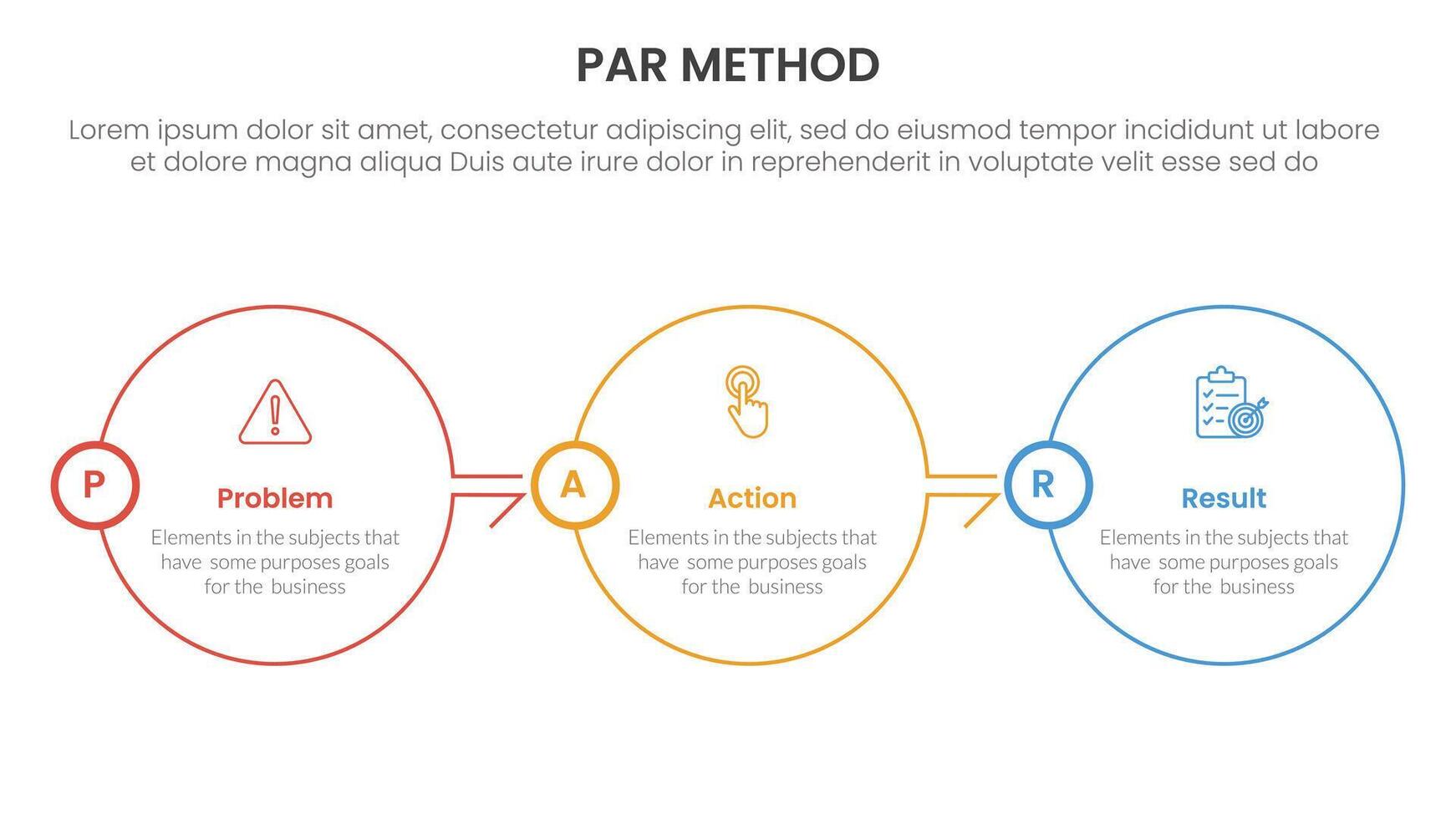 PAR METHOD

Lorem ipsum dolor sit amet, consectetur adipiscing elit, sed do eiusmod tempor incididunt ut labore et dolore magna aliqua Duis aute irure dolor in reprehenderit in voluptate velit esse sed do

P

Problem

Elements in the subjects that have some purposes goals for the business

A

Action

Elements in the subjects that have some purposes goals for the business

R

Result

Elements in the subjects that have some purposes goals for the business