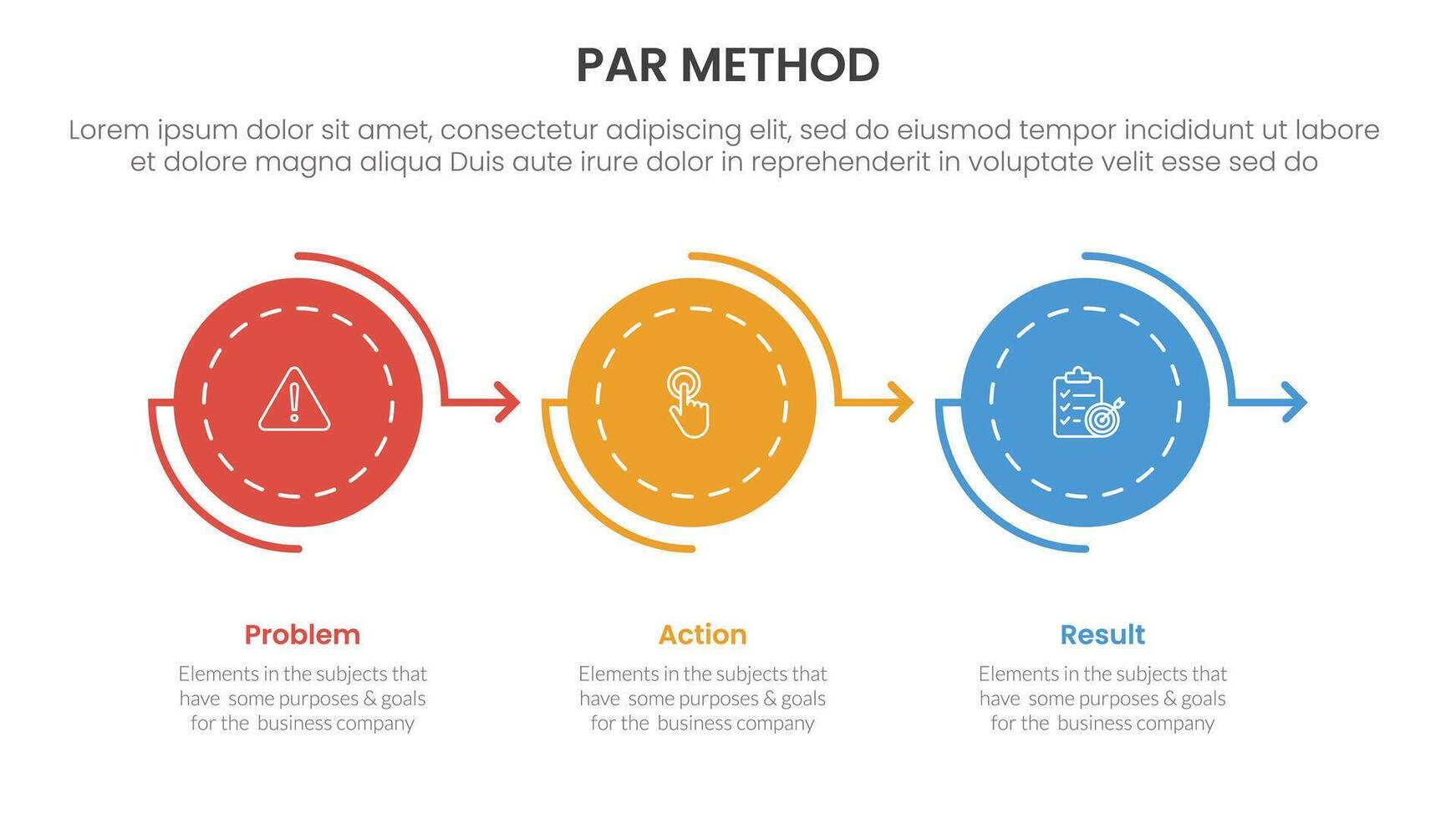 PAR METHOD

Lorem ipsum dolor sit amet, consectetur adipiscing elit, sed do eiusmod tempor incididunt ut labore et dolore magna aliqua Duis aute irure dolor in reprehenderit in voluptate velit esse sed do

Problem

Elements in the subjects that have some purposes & goals for the business company

Action

Elements in the subjects that have some purposes & goals for the business company

Result

Elements in the subjects that have some purposes & goals for the business company