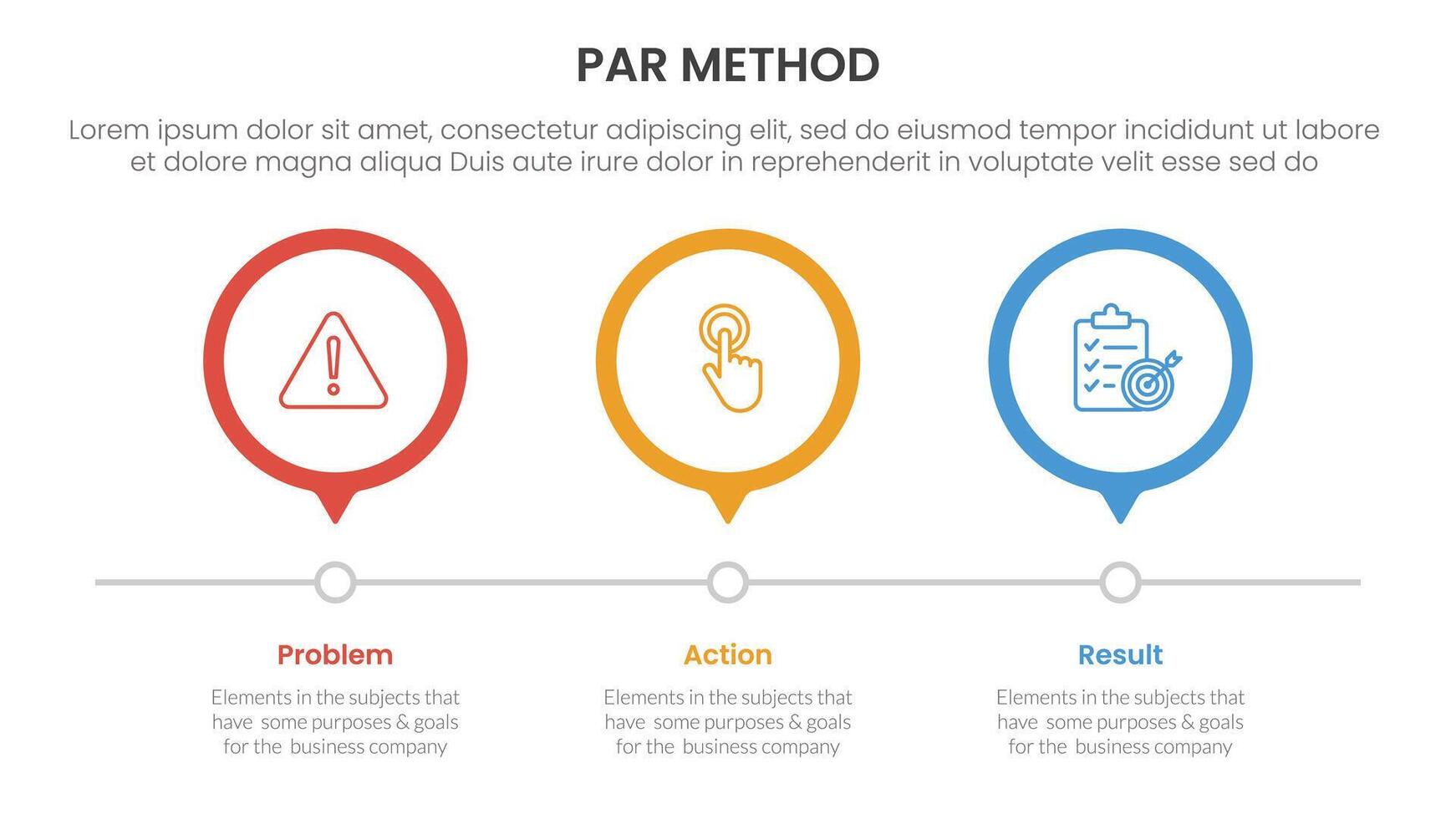 PAR METHOD

Lorem ipsum dolor sit amet, consectetur adipiscing elit, sed do eiusmod tempor incididunt ut labore et dolore magna aliqua Duis aute irure dolor in reprehenderit in voluptate velit esse sed do

Problem

Elements in the subjects that have some purposes & goals for the business company

Action

Elements in the subjects that have some purposes & goals for the business company

Result

Elements in the subjects that have some purposes & goals for the business company