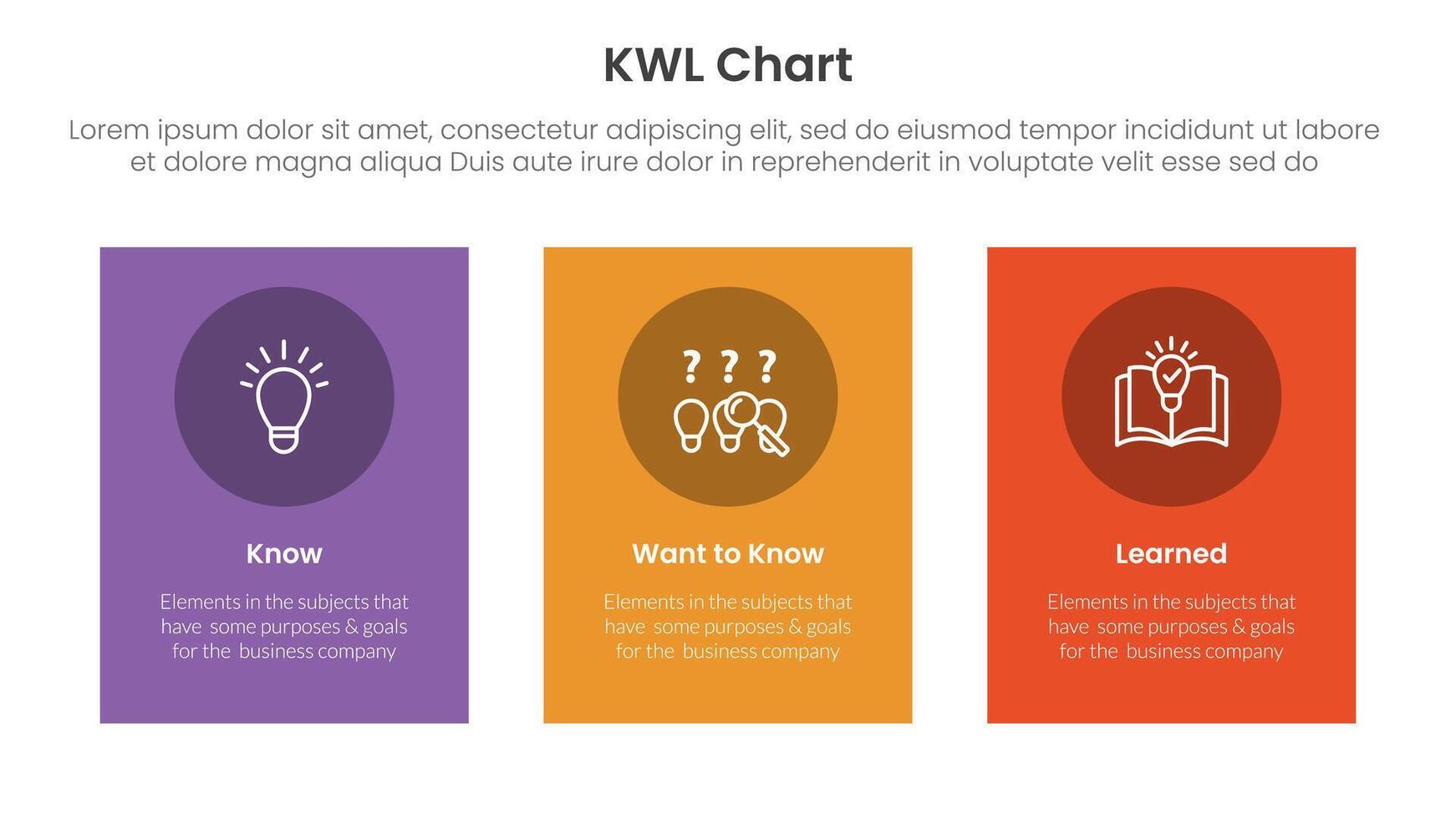 KWL Chart

Lorem ipsum dolor sit amet, consectetur adipiscing elit, sed do eiusmod tempor incididunt ut labore et dolore magna aliqua Duis aute irure dolor in reprehenderit in voluptate velit esse sed do

? ? ?

Know

Elements in the subjects that have some purposes & goals for the business company

Want to Know

Elements in the subjects that have some purposes & goals for the business company

Learned

Elements in the subjects that have some purposes & goals for the business company