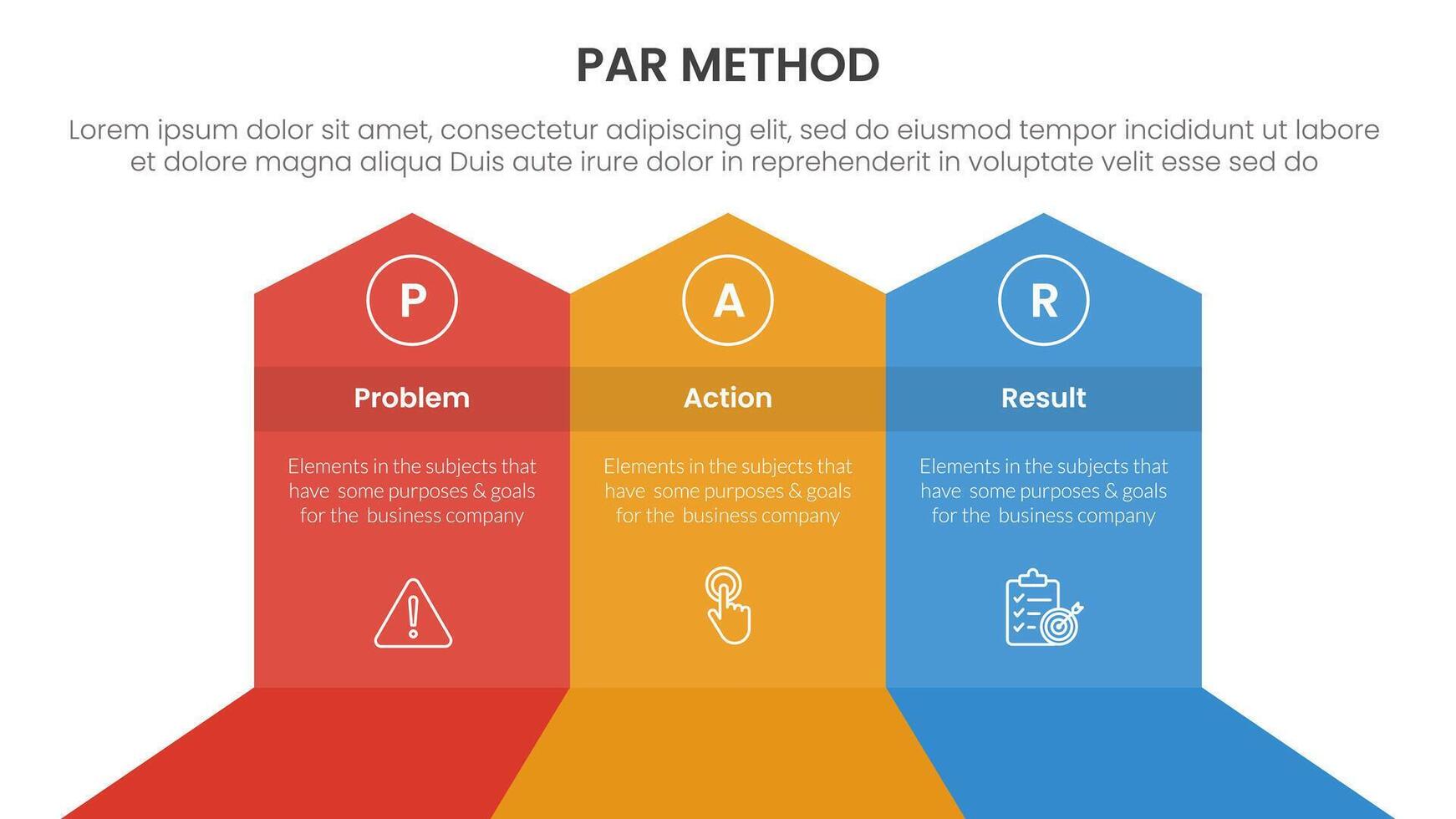 PAR METHOD

Lorem ipsum dolor sit amet, consectetur adipiscing elit, sed do eiusmod tempor incididunt ut labore et dolore magna aliqua Duis aute irure dolor in reprehenderit in voluptate velit esse sed do

P

Problem

Elements in the subjects that have some purposes & goals for the business company

A

Action

Elements in the subjects that have some purposes & goals for the business company

R

Result

Elements in the subjects that have some purposes & goals for the business company