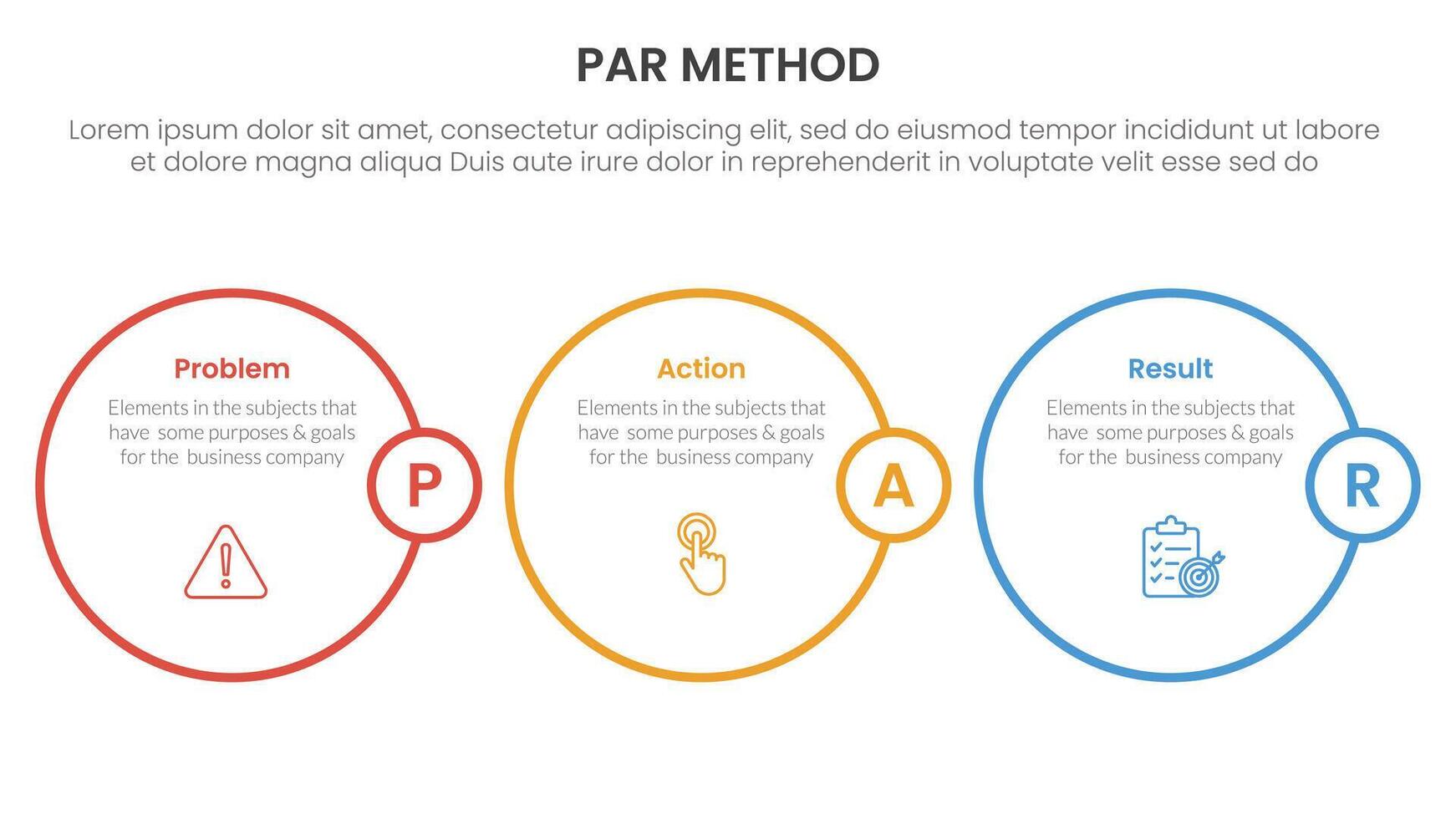 PAR METHOD

Lorem ipsum dolor sit amet, consectetur adipiscing elit, sed do eiusmod tempor incididunt ut labore et dolore magna aliqua Duis aute irure dolor in reprehenderit in voluptate velit esse sed do

Problem

Elements in the subjects that have some purposes & goals for the business company

P

Action

Elements in the subjects that have some purposes & goals for the business company

A

Result

Elements in the subjects that have some purposes & goals for the business company

R