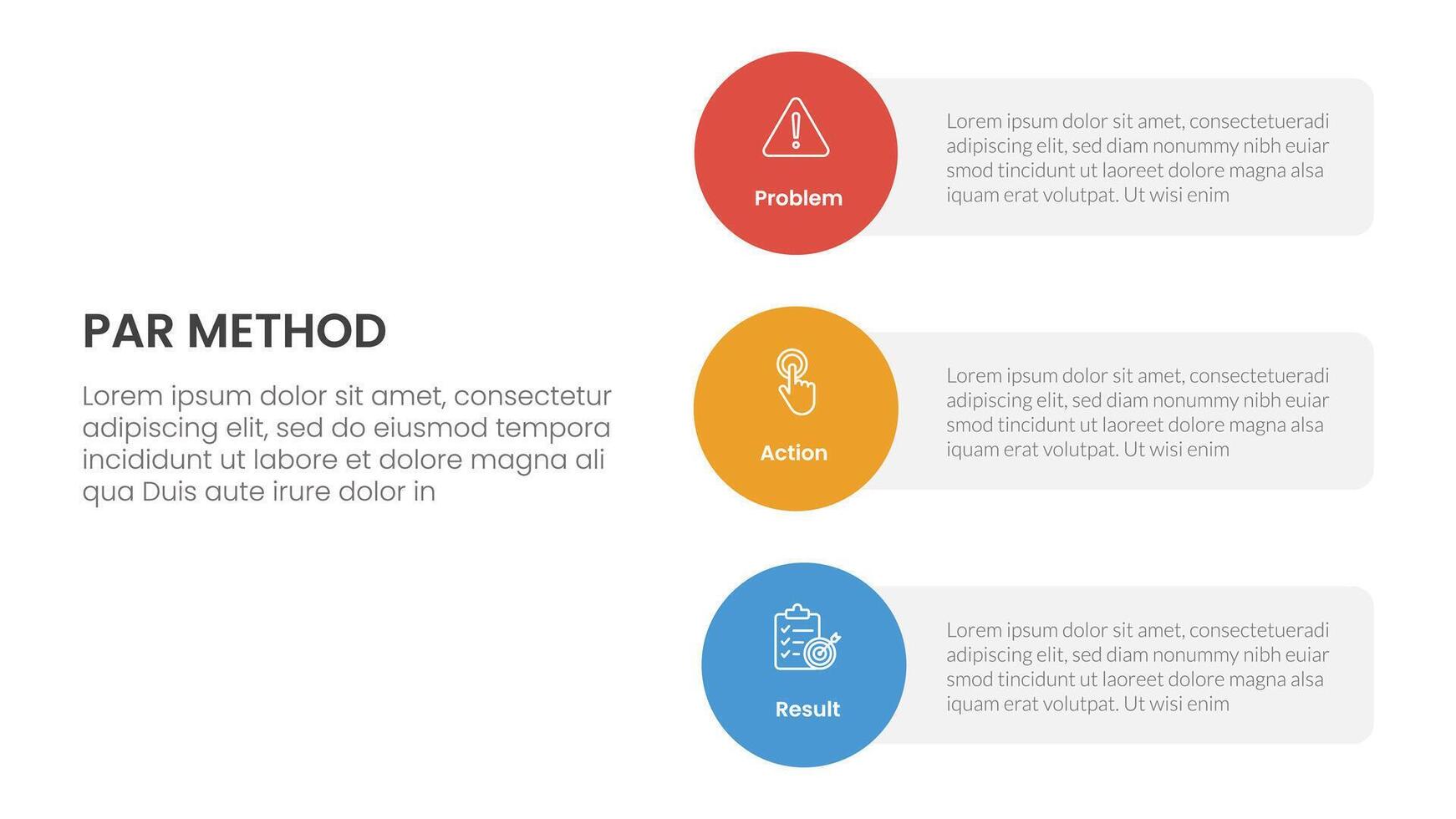 PAR METHOD

Lorem ipsum dolor sit amet, consectetur adipiscing elit, sed do eiusmod tempora incididunt ut labore et dolore magna ali qua Duis aute irure dolor in

Problem

Lorem ipsum dolor sit amet, consectetueradi adipiscing elit, sed diam nonummy nibh euiar smod tincidunt ut laoreet dolore magna alsa iquam erat volutpat. Ut wisi enim

Action

Lorem ipsum dolor sit amet, consectetueradi adipiscing elit, sed diam nonummy nibh euiar smod tincidunt ut laoreet dolore magna alsa iquam erat volutpat. Ut wisi enim

Result

Lorem ipsum dolor sit amet, consectetueradi adipiscing elit, sed diam nonummy nibh euiar smod tincidunt ut laoreet dolore magna alsa iquam erat volutpat. Ut wisi enim