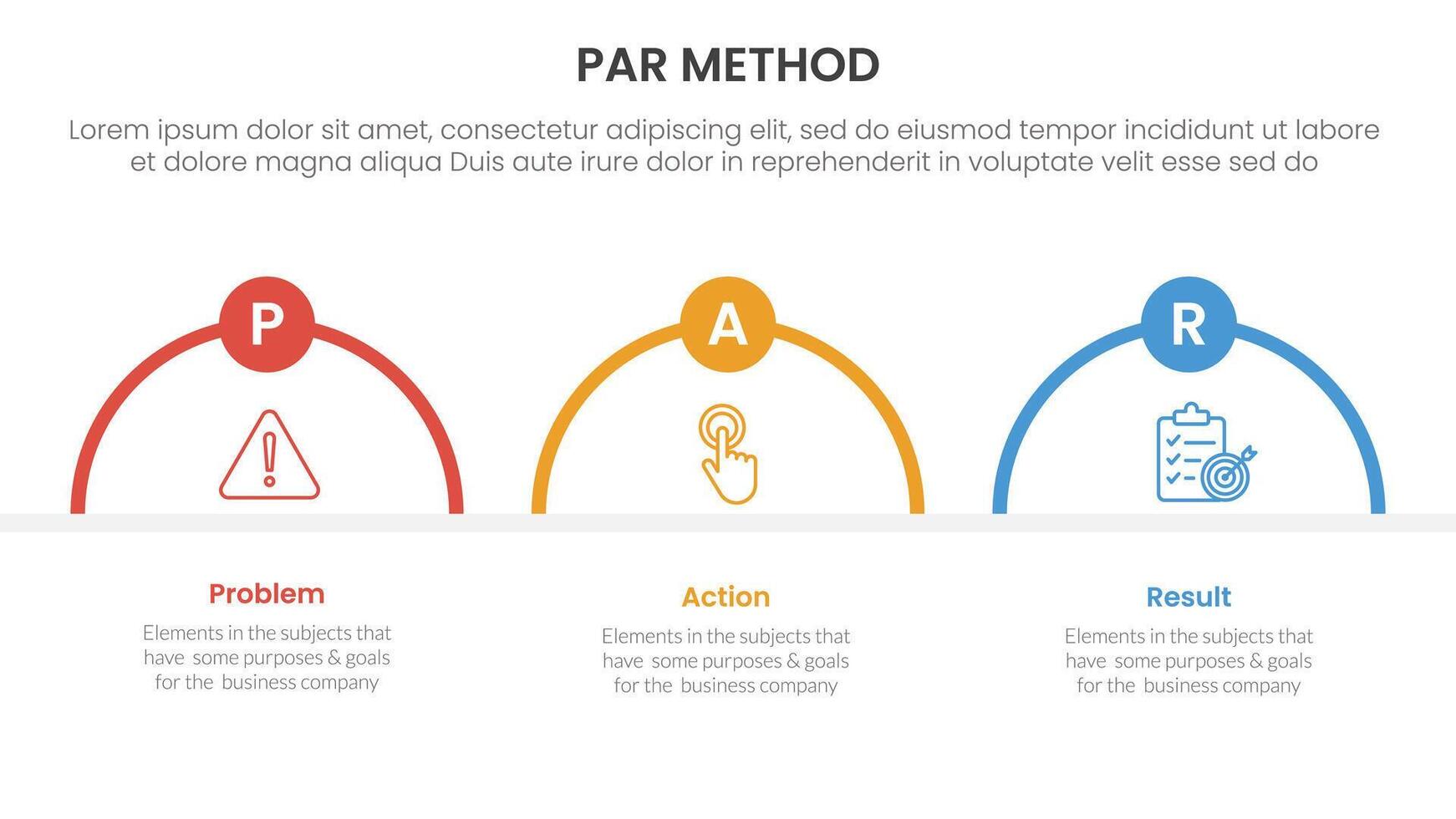 PAR METHOD

Lorem ipsum dolor sit amet, consectetur adipiscing elit, sed do eiusmod tempor incididunt ut labore et dolore magna aliqua Duis aute irure dolor in reprehenderit in voluptate velit esse sed do

P

A

R

Problem

Elements in the subjects that have some purposes & goals for the business company

Action

Elements in the subjects that have some purposes & goals for the business company

Result

Elements in the subjects that have some purposes & goals for the business company