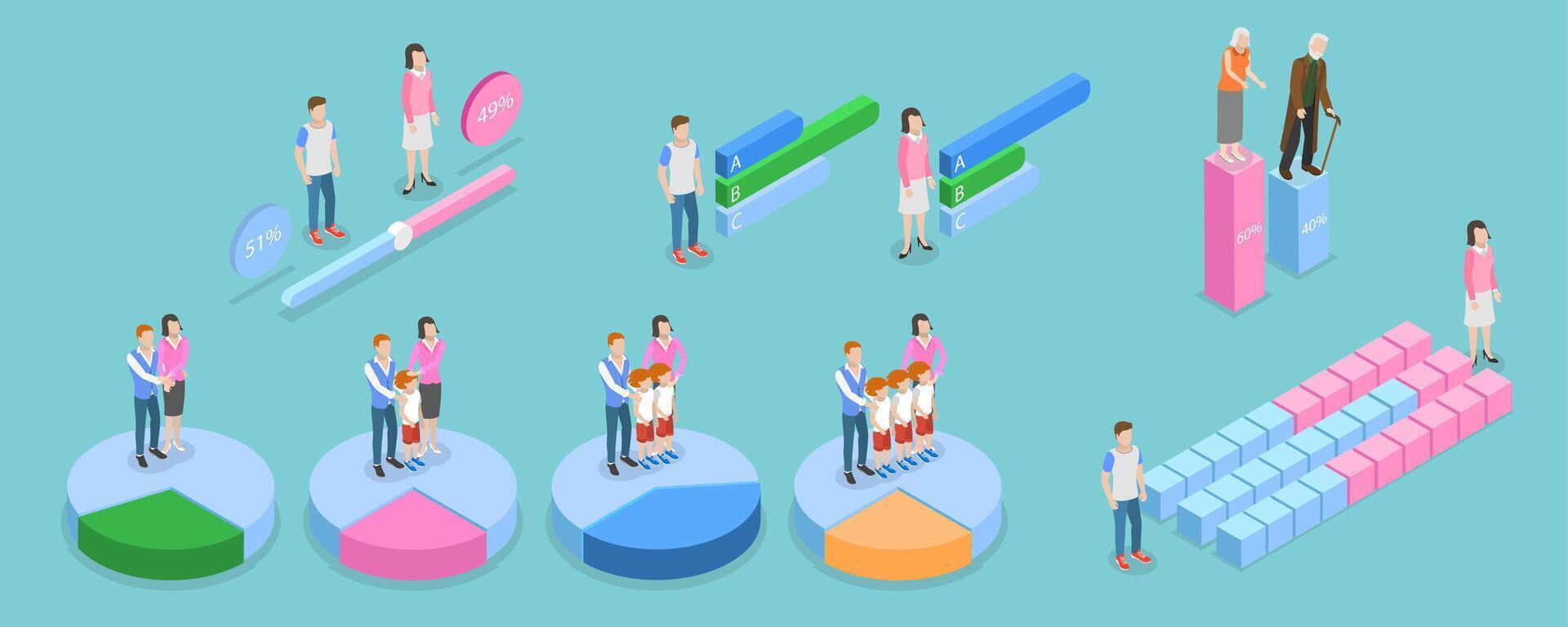 49%

51%

A
B
C

A
B
C

60%

40%