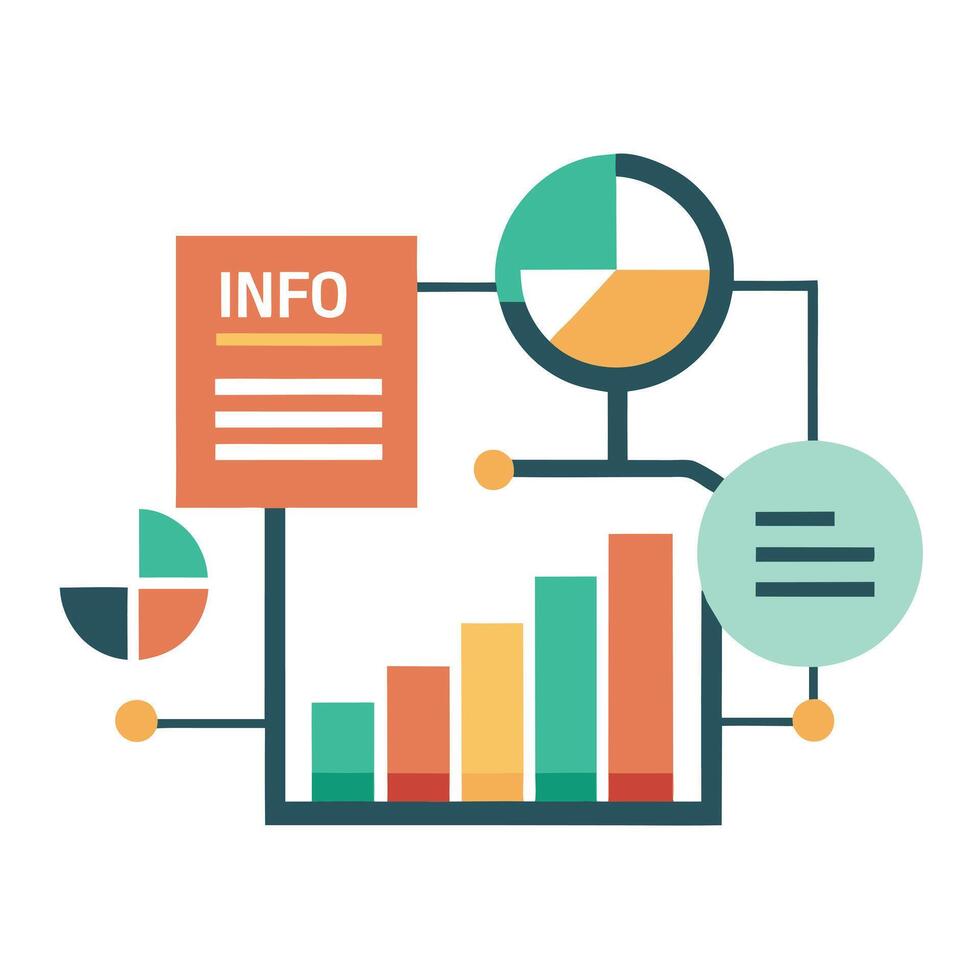 INFO