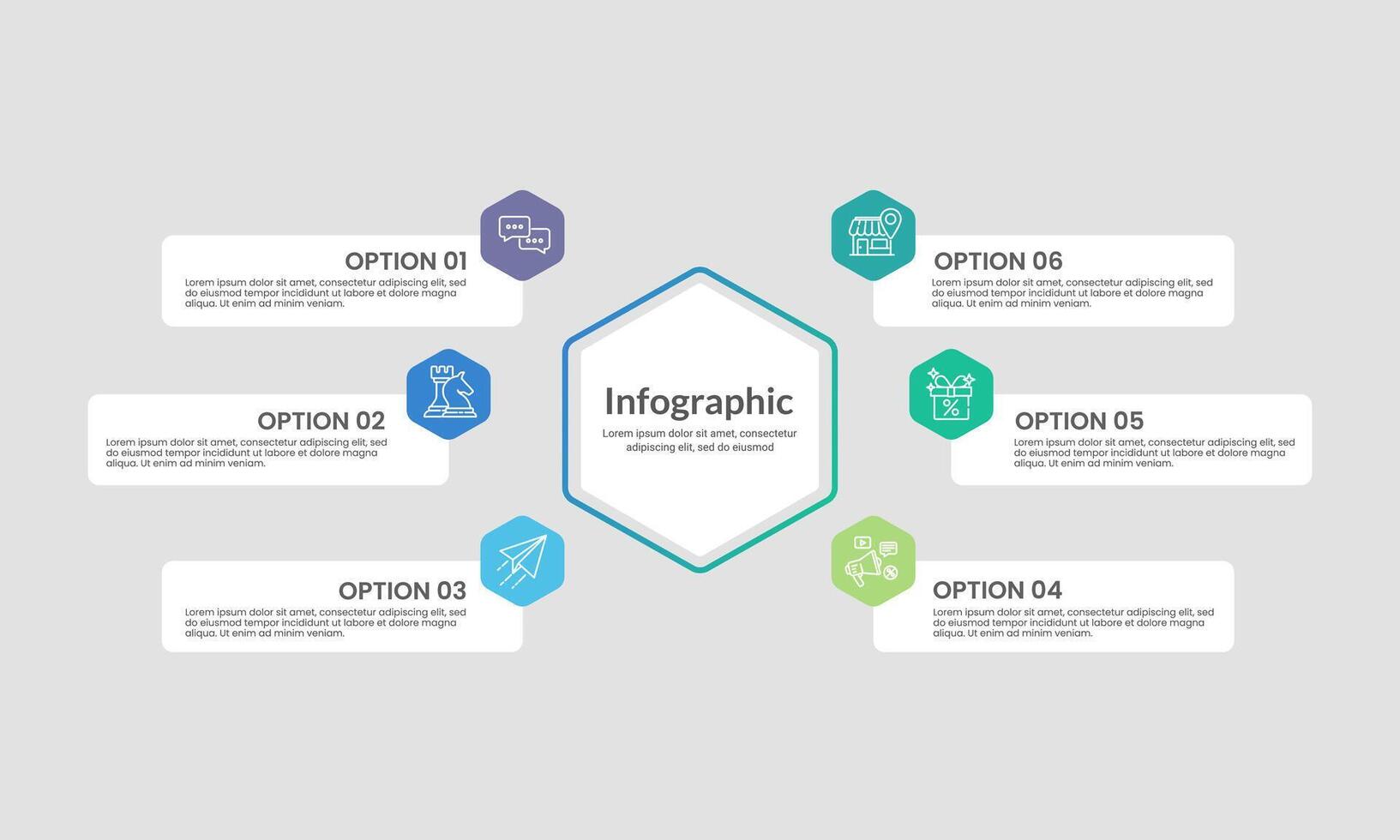 OPTION 01
Lorem ipsum dolor sit amet, consectetur adipiscing elit, sed do eiusmod tempor incididunt ut labore et dolore magna aliqua. Ut enim ad minim veniam.

OPTION 02
Lorem ipsum dolor sit amet, consectetur adipiscing elit, sed do eiusmod tempor incididunt ut labore et dolore magna aliqua. Ut enim ad minim veniam.

OPTION 03
Lorem ipsum dolor sit amet, consectetur adipiscing elit, sed do eiusmod tempor incididunt ut labore et dolore magna aliqua. Ut enim ad minim veniam.

Infographic
Lorem ipsum dolor sit amet, consectetur adipiscing elit, sed do eiusmod

OPTION 06
Lorem ipsum dolor sit amet, consectetur adipiscing elit, sed do eiusmod tempor incididunt ut labore et dolore magna aliqua. Ut enim ad minim veniam.

OPTION 05
Lorem ipsum dolor sit amet, consectetur adipiscing elit, sed do eiusmod tempor incididunt ut labore et dolore magna aliqua. Ut enim ad minim veniam.

OPTION 04
Lorem ipsum dolor sit amet, consectetur adipiscing elit, sed do eiusmod tempor incididunt ut labore et dolore magna aliqua. Ut enim ad minim veniam.