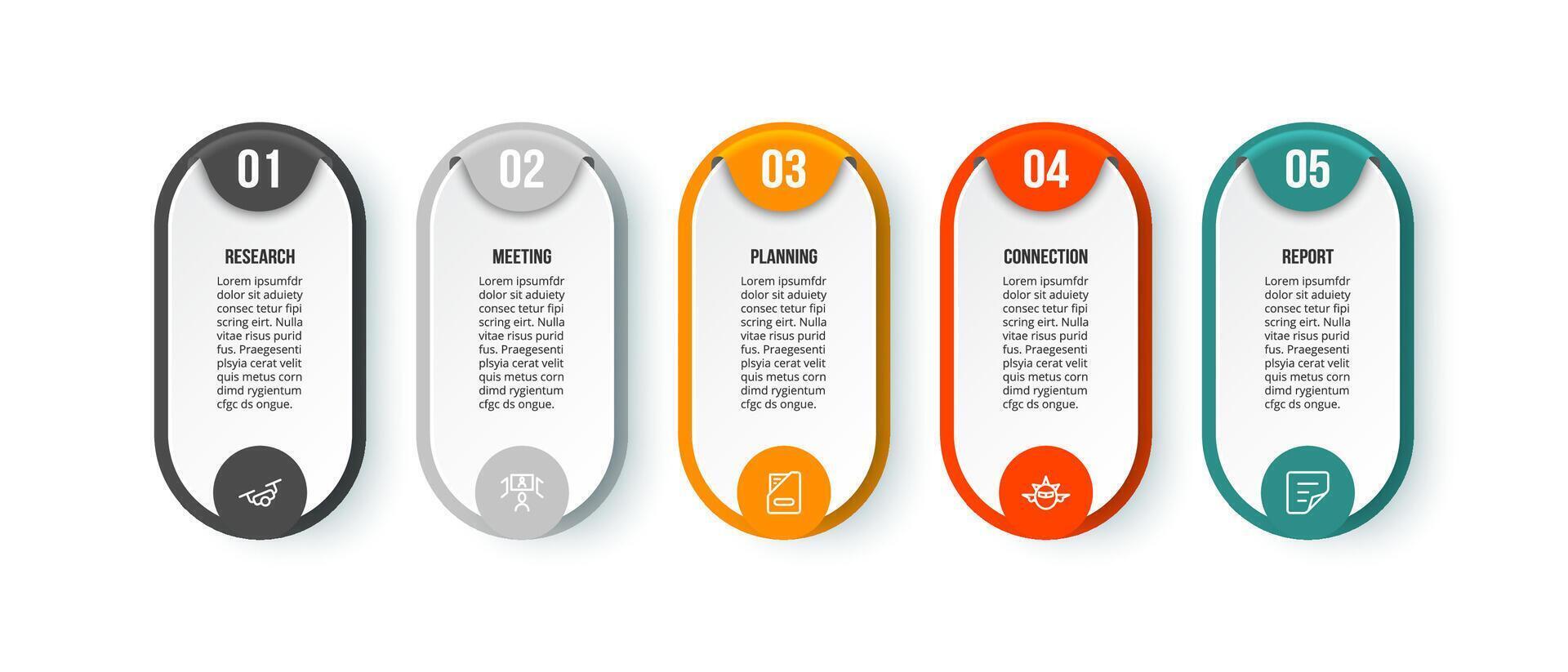 01

RESEARCH

Lorem ipsumfdr dolor sit aduiety consec tetur fipi scring eirt. Nulla vitae risus purid fus. Praegesenti plsyia cerat velit quis metus corn dimd rygientum cfgc ds ongue.

02

MEETING

Lorem ipsumfdr dolor sit aduiety consec tetur fipi scring eirt. Nulla vitae risus purid fus. Praegesenti plsyia cerat velit quis metus corn dimd rygientum cfgc ds ongue.

03

PLANNING

Lorem ipsumfdr dolor sit aduiety consec tetur fipi scring eirt. Nulla vitae risus purid fus. Praegesenti plsyia cerat velit quis metus corn dimd rygientum cfgc ds ongue.

04

CONNECTION

Lorem ipsumfdr dolor sit aduiety consec tetur fipi scring eirt. Nulla vitae risus purid fus. Praegesenti plsyia cerat velit quis metus corn dimd rygientum cfgc ds ongue.

05

REPORT

Lorem ipsumfdr dolor sit aduiety consec tetur fipi scring eirt. Nulla vitae risus purid fus. Praegesenti plsyia cerat velit quis metus corn dimd rygientum cfgc ds ongue.