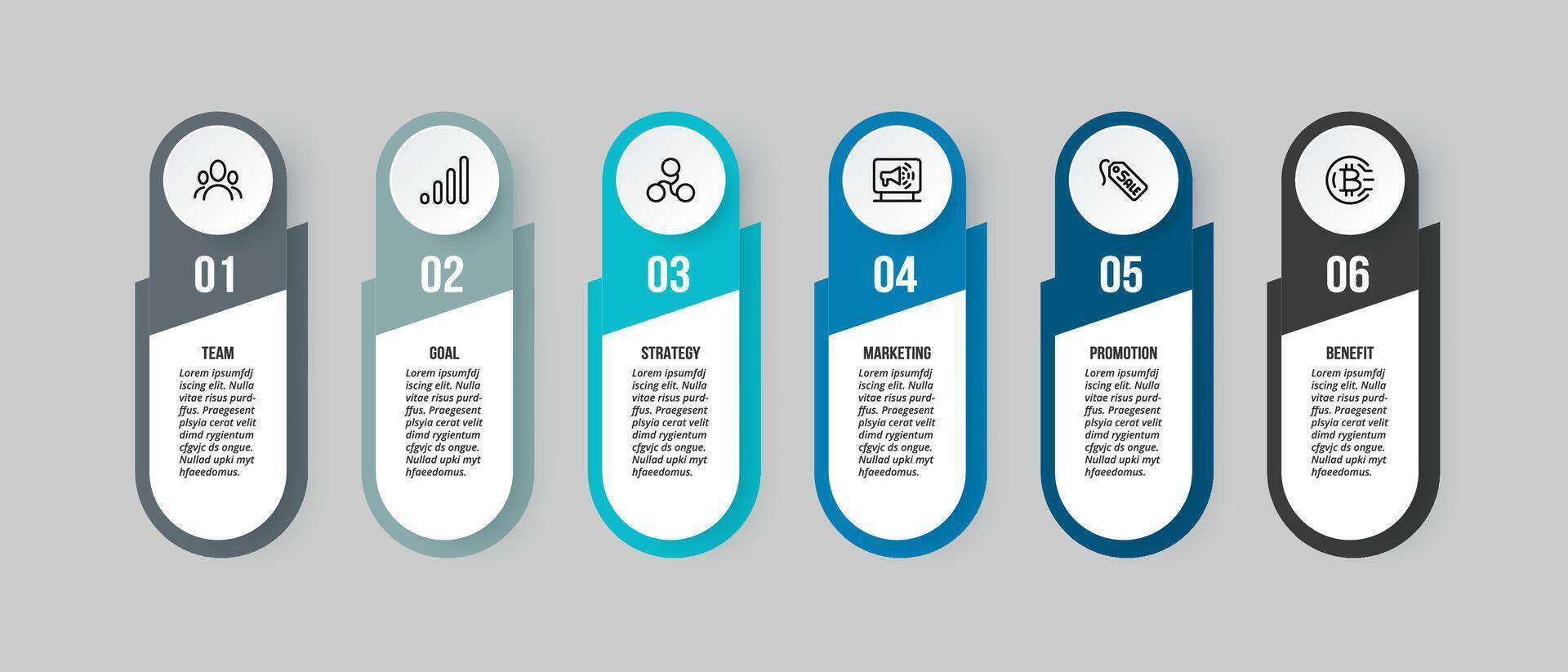 01

TEAM

Lorem ipsumfdj iscing elit. Nulla vitae risus purdffus. Praegesent plsyia cerat velit dimd rygientum cfgvjc ds ongue. Nullad upki myt hfaeedomus.

02

GOAL

Lorem ipsumfdj iscing elit. Nulla vitae risus purdffus. Praegesent plsyia cerat velit dimd rygientum cfgvjc ds ongue. Nullad upki myt hfaeedomus.

03

STRATEGY

Lorem ipsumfdj iscing elit. Nulla vitae risus purdffus. Praegesent plsyia cerat velit dimd rygientum cfgvjc ds ongue. Nullad upki myt hfaeedomus.

04

MARKETING

Lorem ipsumfdj iscing elit. Nulla vitae risus purdffus. Praegesent plsyia cerat velit dimd rygientum cfgvjc ds ongue. Nullad upki myt hfaeedomus.

05

SALE

PROMOTION

Lorem ipsumfdj iscing elit. Nulla vitae risus purdffus. Praegesent plsyia cerat velit dimd rygientum cfgvjc ds ongue. Nullad upki myt hfaeedomus.

06

BENEFIT

Lorem ipsumfdj iscing elit. Nulla vitae risus purdffus. Praegesent plsyia cerat velit dimd rygientum cfgvjc ds ongue. Nullad upki myt hfaeedomus.