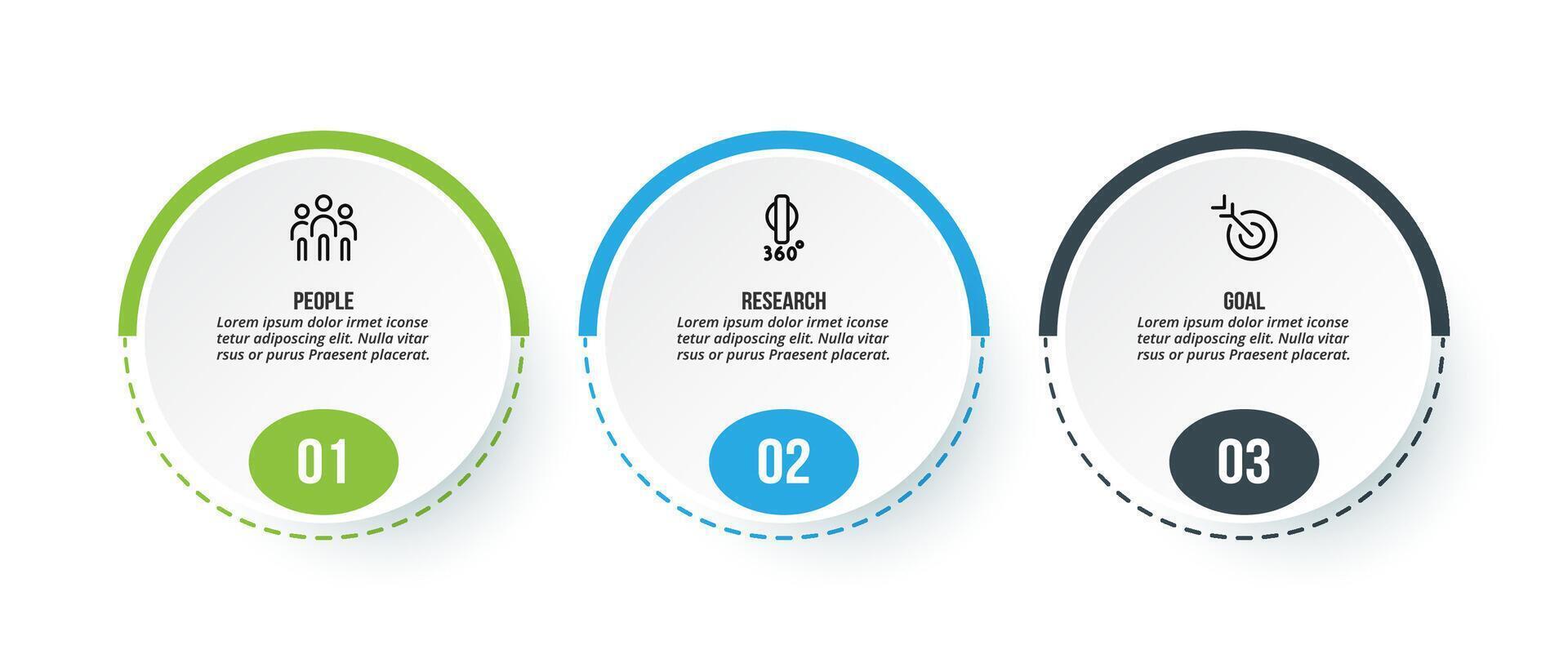 PEOPLE
Lorem ipsum dolor irmet iconse tetur adiposcing elit. Nulla vitar rsus or purus Praesent placerat.

01

360°

RESEARCH
Lorem ipsum dolor irmet iconse tetur adiposcing elit. Nulla vitar rsus or purus Praesent placerat.

02

GOAL
Lorem ipsum dolor irmet iconse tetur adiposcing elit. Nulla vitar rsus or purus Praesent placerat.

03