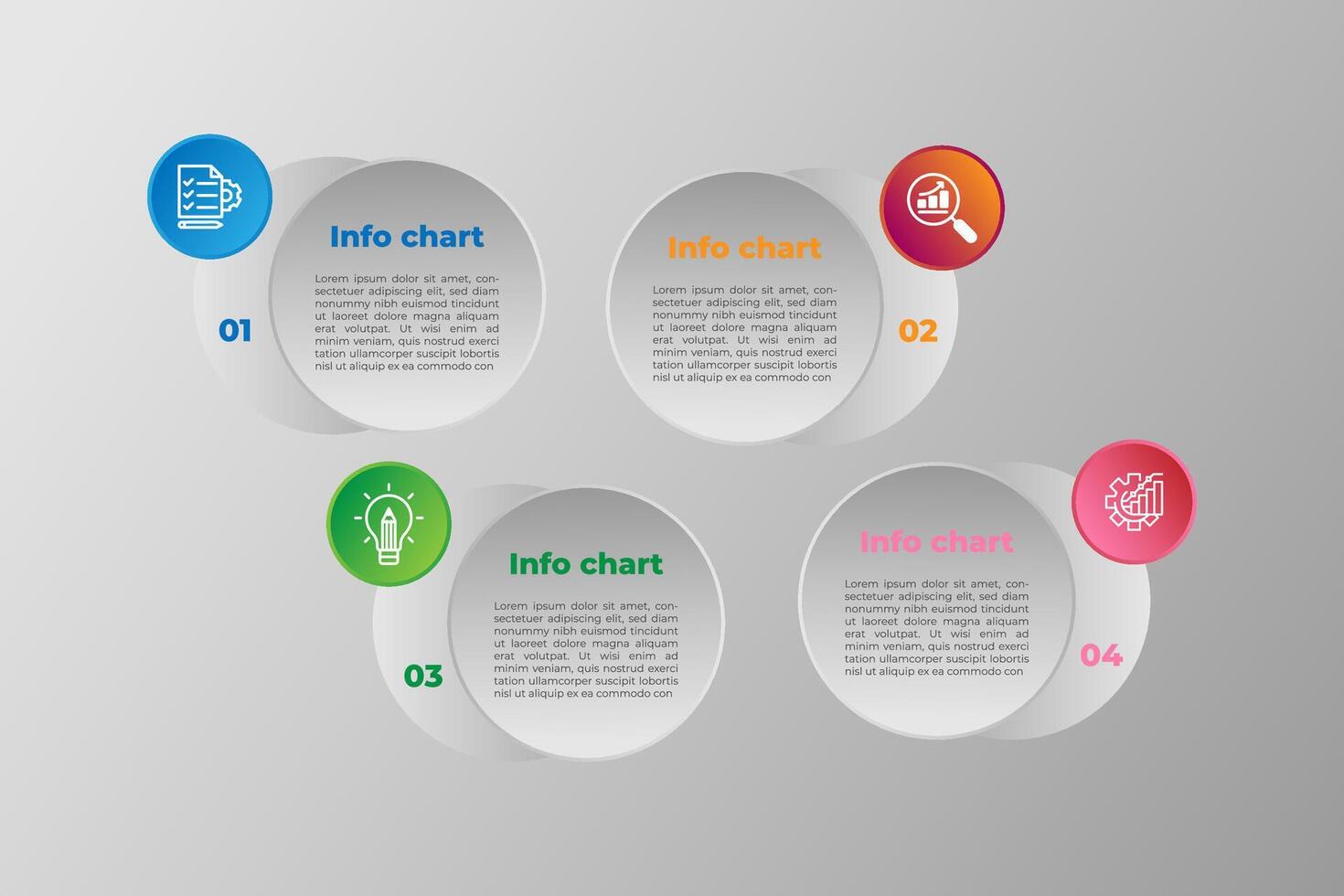 Info chart

Lorem ipsum dolor sit amet, consectetuer adipiscing elit, sed diam nonummy nibh euismod tincidunt ut laoreet dolore magna aliquam erat volutpat. Ut wisi enim ad minim veniam, quis nostrud exerci tation ullamcorper suscipit lobortis nisl ut aliquip ex ea commodo con

01

Info chart

Lorem ipsum dolor sit amet, consectetuer adipiscing elit, sed diam nonummy nibh euismod tincidunt ut laoreet dolore magna aliquam erat volutpat. Ut wisi enim ad minim veniam, quis nostrud exerci tation ullamcorper suscipit lobortis nisl ut aliquip ex ea commodo con

02

Info chart

Lorem ipsum dolor sit amet, consectetuer adipiscing elit, sed diam nonummy nibh euismod tincidunt ut laoreet dolore magna aliquam erat volutpat. Ut wisi enim ad minim veniam, quis nostrud exerci tation ullamcorper suscipit lobortis nisl ut aliquip ex ea commodo con

03

Info chart

Lorem ipsum dolor sit amet, consectetuer adipiscing elit, sed diam nonummy nibh euismod tincidunt ut laoreet dolore magna aliquam erat volutpat. Ut wisi enim ad minim veniam, quis nostrud exerci tation ullamcorper suscipit lobortis nisl ut aliquip ex ea commodo con

04