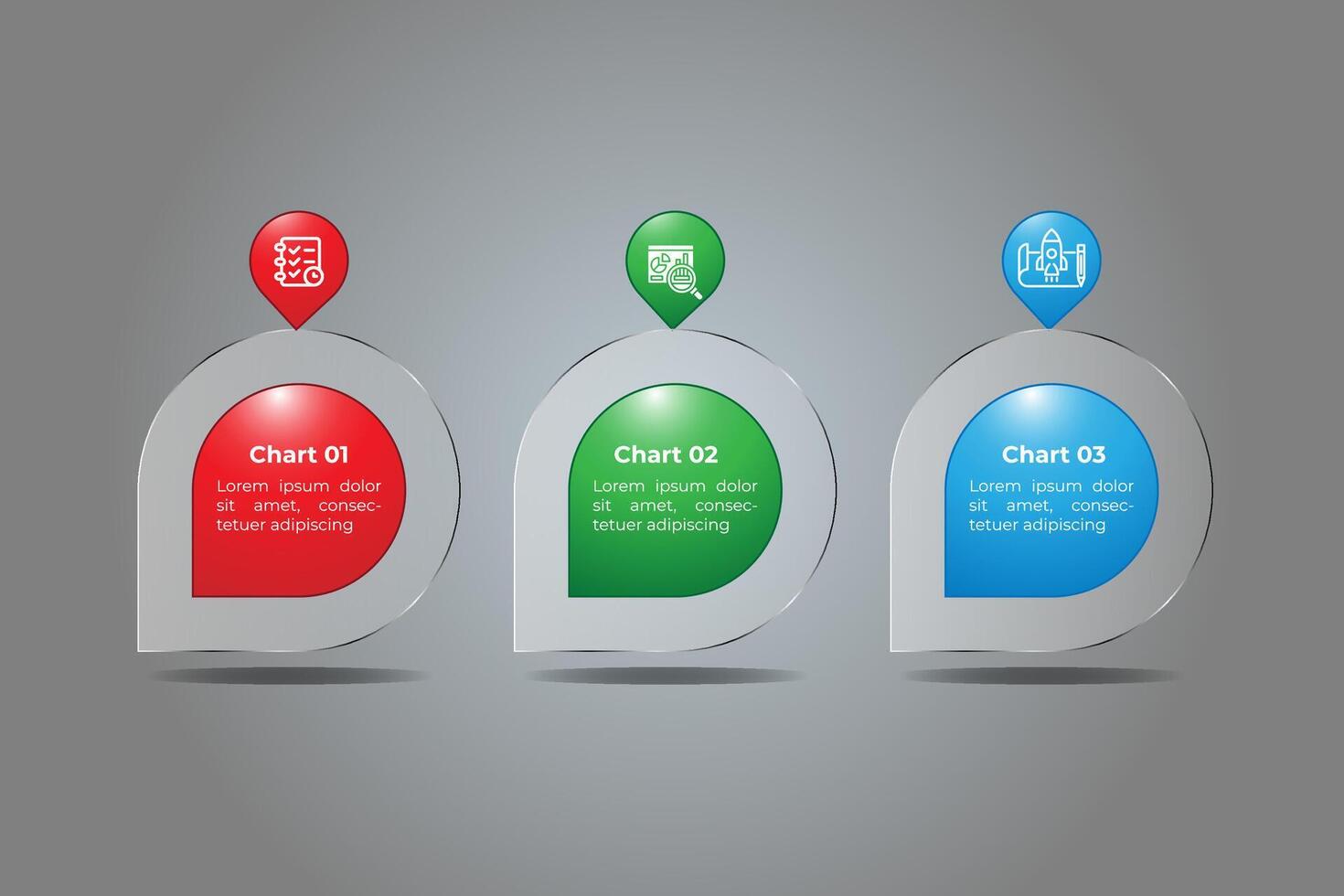 Chart 01

Lorem ipsum dolor sit amet, consectetuer adipiscing

Chart 02

Lorem ipsum dolor sit amet, consectetuer adipiscing

Chart 03

Lorem ipsum dolor sit amet, consectetuer adipiscing