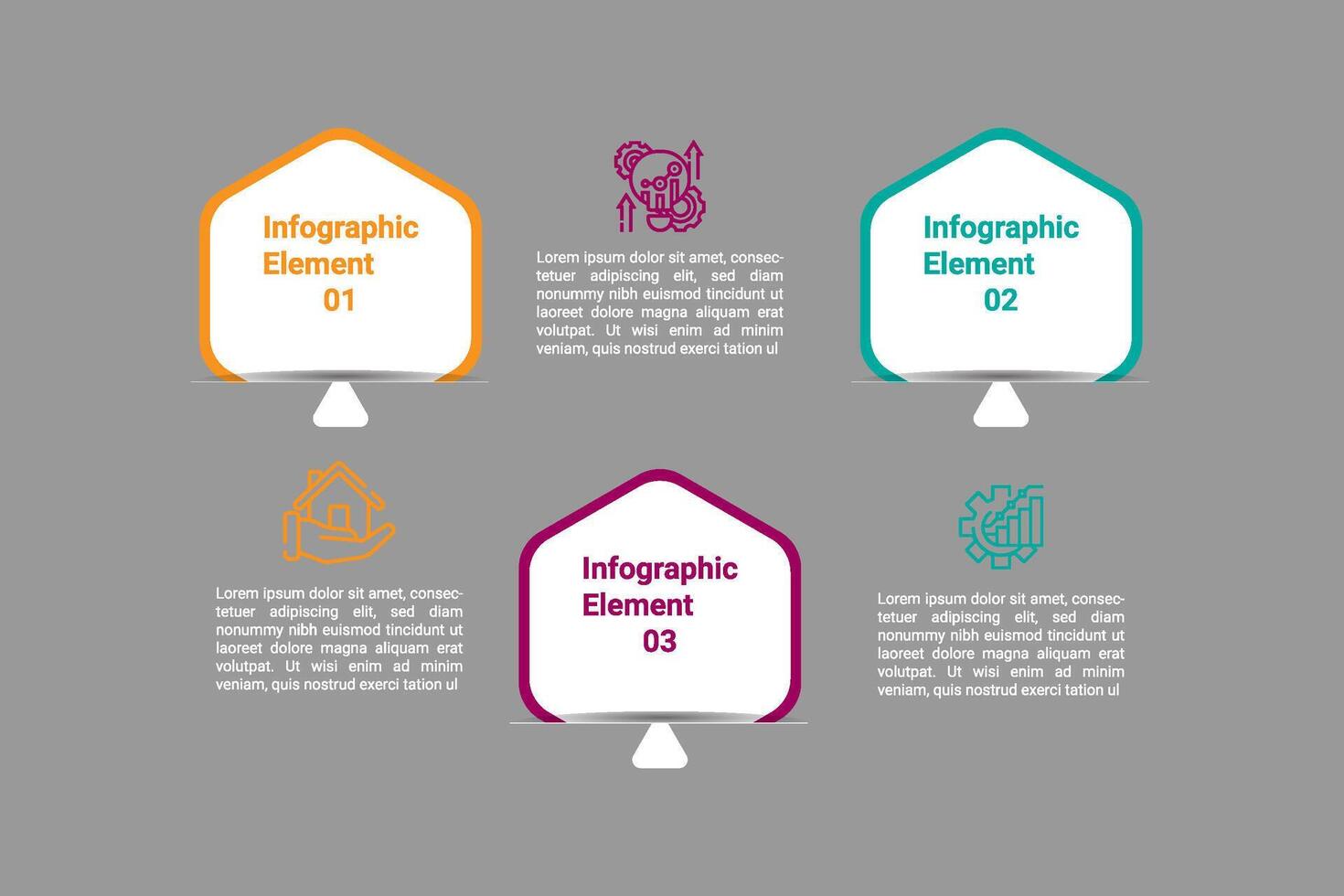 Infographic Element 01

Lorem ipsum dolor sit amet, consectetuer adipiscing elit, sed diam nonummy nibh euismod tincidunt ut laoreet dolore magna aliquam erat volutpat. Ut wisi enim ad minim veniam, quis nostrud exerci tation ul

Infographic Element 02

Lorem ipsum dolor sit amet, consectetuer adipiscing elit, sed diam nonummy nibh euismod tincidunt ut laoreet dolore magna aliquam erat volutpat. Ut wisi enim ad minim veniam, quis nostrud exerci tation ul

Infographic Element 03

Lorem ipsum dolor sit amet, consectetuer adipiscing elit, sed diam nonummy nibh euismod tincidunt ut laoreet dolore magna aliquam erat volutpat. Ut wisi enim ad minim veniam, quis nostrud exerci tation ul