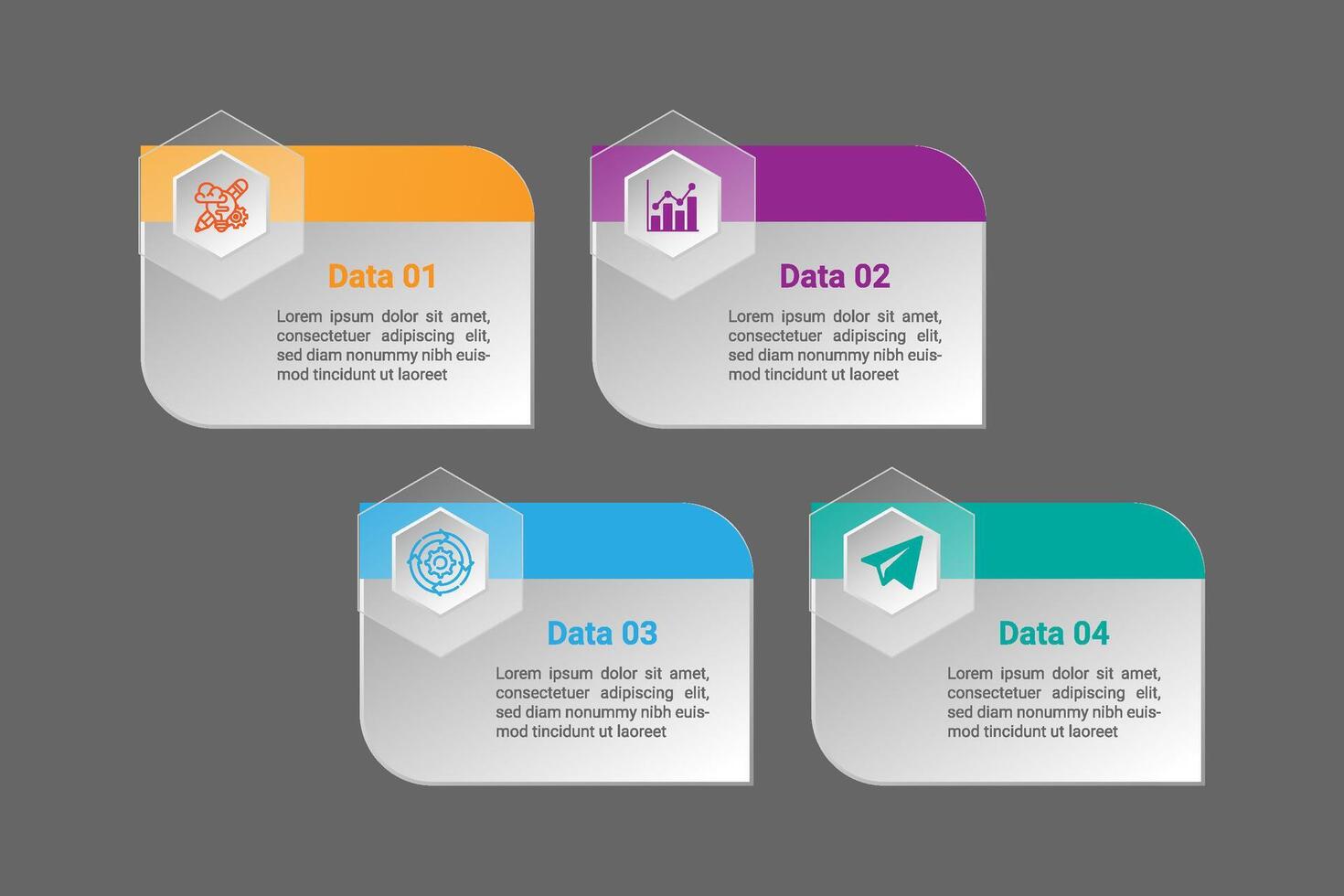 Data 01

Lorem ipsum dolor sit amet, consectetuer adipiscing elit, sed diam nonummy nibh euismod tincidunt ut laoreet

Data 02

Lorem ipsum dolor sit amet, consectetuer adipiscing elit, sed diam nonummy nibh euismod tincidunt ut laoreet

Data 03

Lorem ipsum dolor sit amet, consectetuer adipiscing elit, sed diam nonummy nibh euismod tincidunt ut laoreet

Data 04

Lorem ipsum dolor sit amet, consectetuer adipiscing elit, sed diam nonummy nibh euismod tincidunt ut laoreet