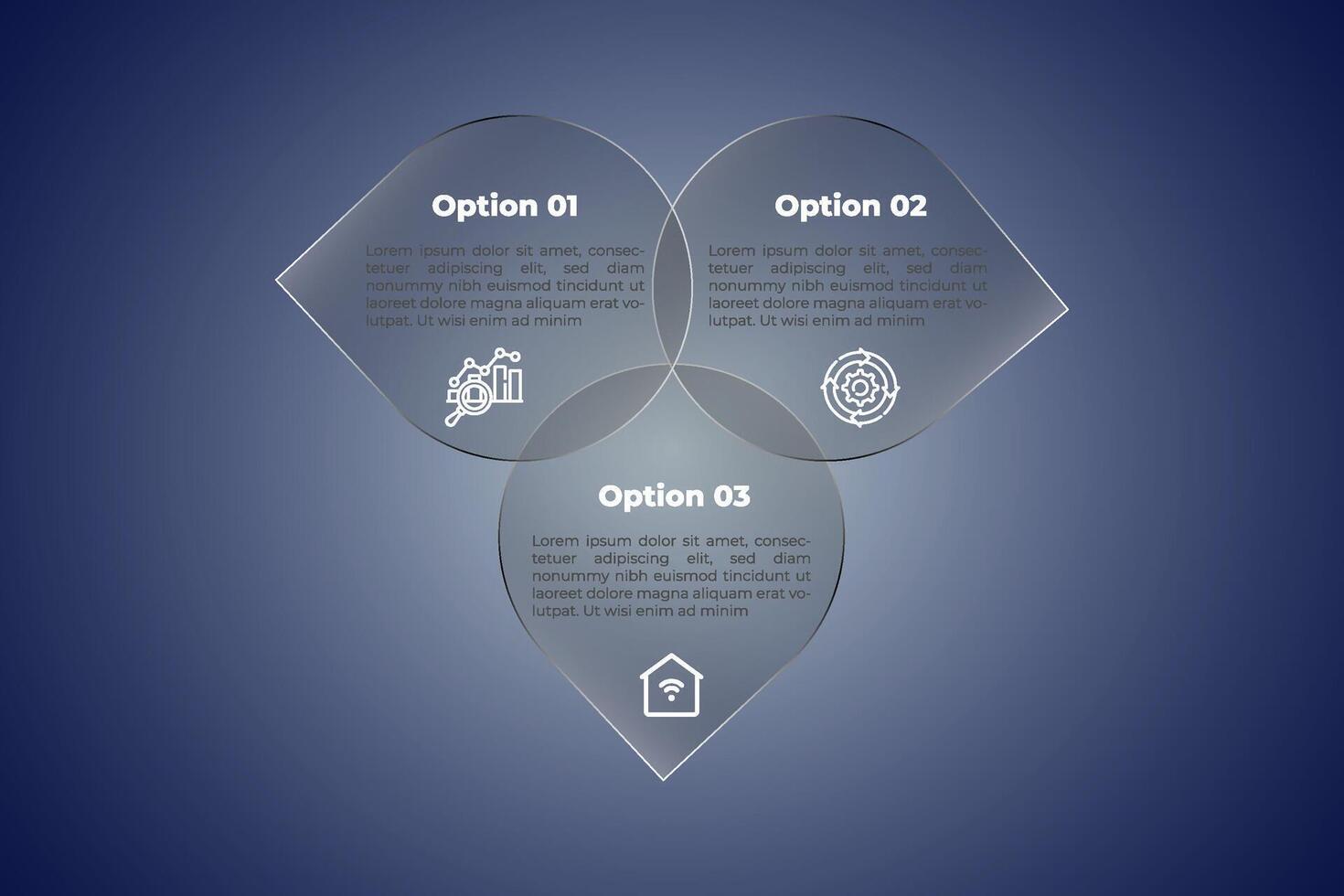 Option 01

Lorem ipsum dolor sit amet, consectetuer adipiscing elit, sed diam nonummy nibh euismod tincidunt ut laoreet dolore magna aliquam erat volutpat. Ut wisi enim ad minim

Option 02

Lorem ipsum dolor sit amet, consectetuer adipiscing elit, sed diam nonummy nibh euismod tincidunt ut laoreet dolore magna aliquam erat volutpat. Ut wisi enim ad minim

Option 03

Lorem ipsum dolor sit amet, consectetuer adipiscing elit, sed diam nonummy nibh euismod tincidunt ut laoreet dolore magna aliquam erat volutpat. Ut wisi enim ad minim