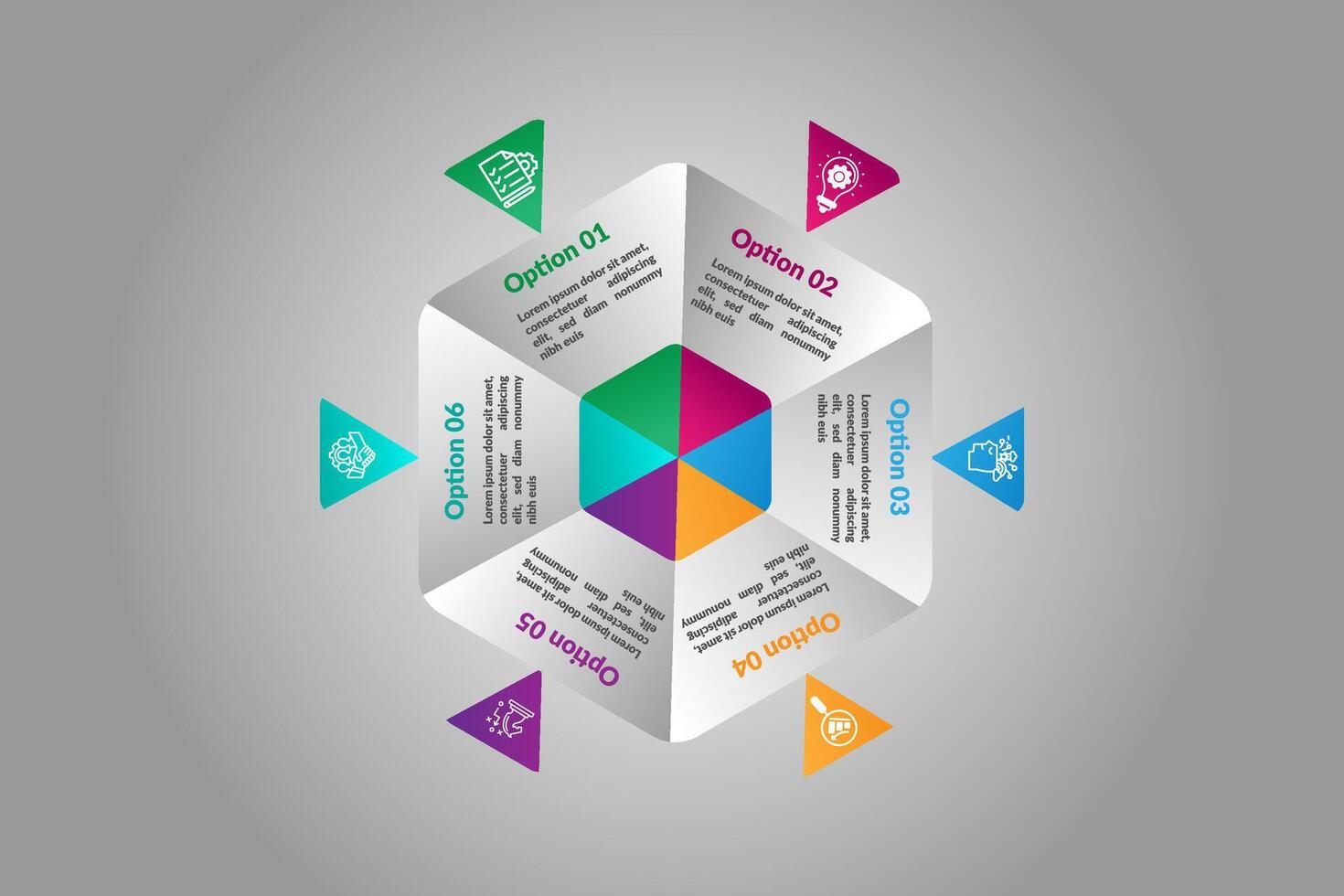 Option 01
Lorem ipsum dolor sit amet, consectetuer adipiscing elit, sed diam nonummy nibh euis

Option 02
Lorem ipsum dolor sit amet, consectetuer adipiscing elit, sed diam nonummy nibh euis

Option 03
Lorem ipsum dolor sit amet, consectetuer adipiscing elit, sed diam nonummy nibh euis

Option 04
Lorem ipsum dolor sit amet, consectetuer adipiscing elit, sed diam nonummy nibh euis

Option 05
Lorem ipsum dolor sit amet, consectetuer adipiscing elit, sed diam nonummy nibh euis

Option 06
Lorem ipsum dolor sit amet, consectetuer adipiscing elit, sed diam nonummy nibh euis