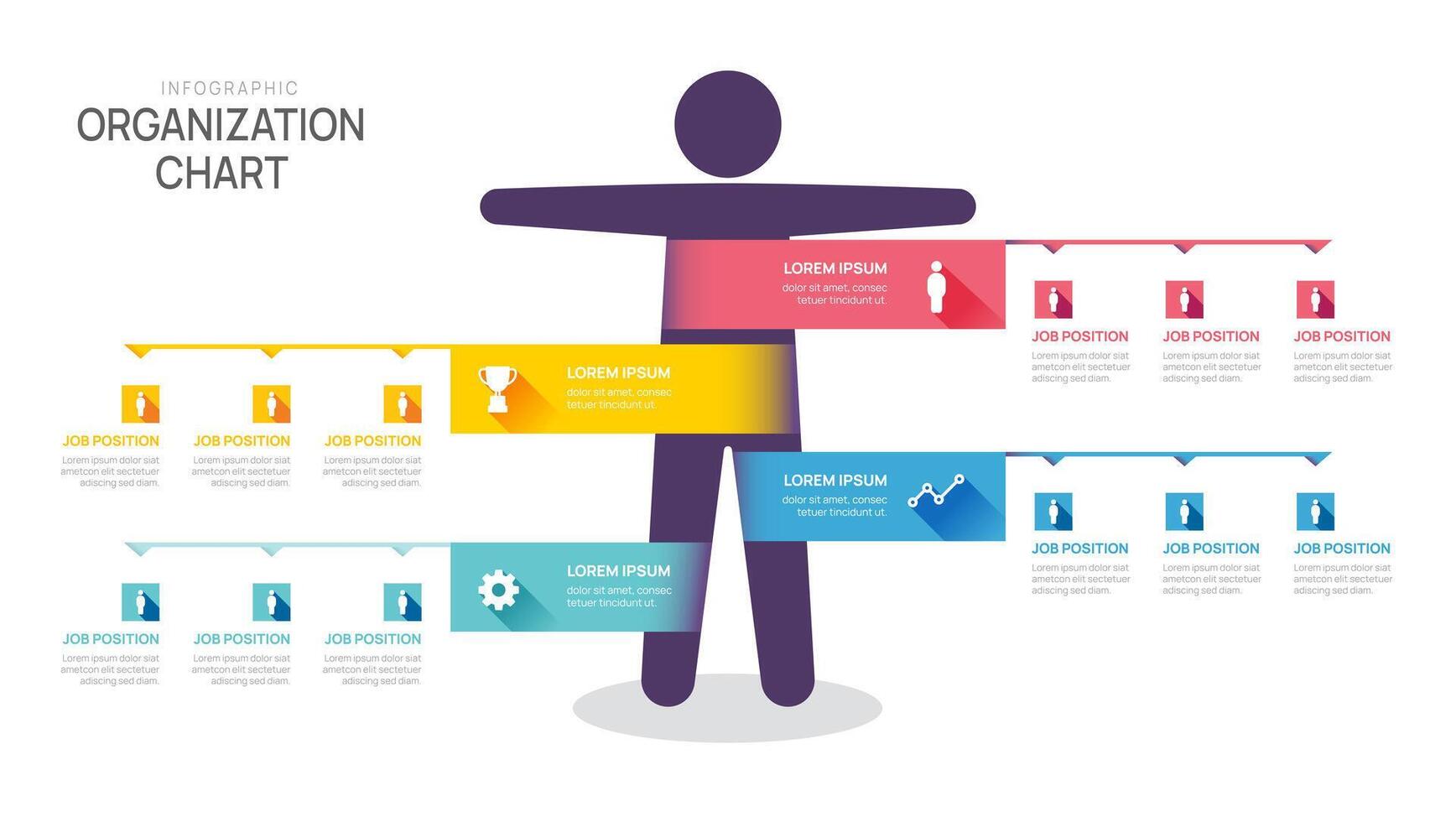 INFOGRAPHIC
ORGANIZATION CHART

LOREM IPSUM
dolor sit amet, consec tetuer tincidunt ut.

JOB POSITION
Lorem ipsum dolor siat ametcon elit sectetuer adiscing sed diam.

JOB POSITION
Lorem ipsum dolor siat ametcon elit sectetuer adiscing sed diam.

JOB POSITION
Lorem ipsum dolor siat ametcon elit sectetuer adiscing sed diam.

LOREM IPSUM
dolor sit amet, consec tetuer tincidunt ut.

JOB POSITION
Lorem ipsum dolor siat ametcon elit sectetuer adiscing sed diam.

JOB POSITION
Lorem ipsum dolor siat ametcon elit sectetuer adiscing sed diam.

JOB POSITION
Lorem ipsum dolor siat ametcon elit sectetuer adiscing sed diam.

LOREM IPSUM
dolor sit amet, consec tetuer tincidunt ut.

JOB POSITION
Lorem ipsum dolor siat ametcon elit sectetuer adiscing sed diam.

JOB POSITION
Lorem ipsum dolor siat ametcon elit sectetuer adiscing sed diam.

JOB POSITION
Lorem ipsum dolor siat ametcon elit sectetuer adiscing sed diam.

LOREM IPSUM
dolor sit amet, consec tetuer tincidunt ut.

JOB POSITION
Lorem ipsum dolor siat ametcon elit sectetuer adiscing sed diam.

JOB POSITION
Lorem ipsum dolor siat ametcon elit sectetuer adiscing sed diam.

JOB POSITION
Lorem ipsum dolor siat ametcon elit sectetuer adiscing sed diam.